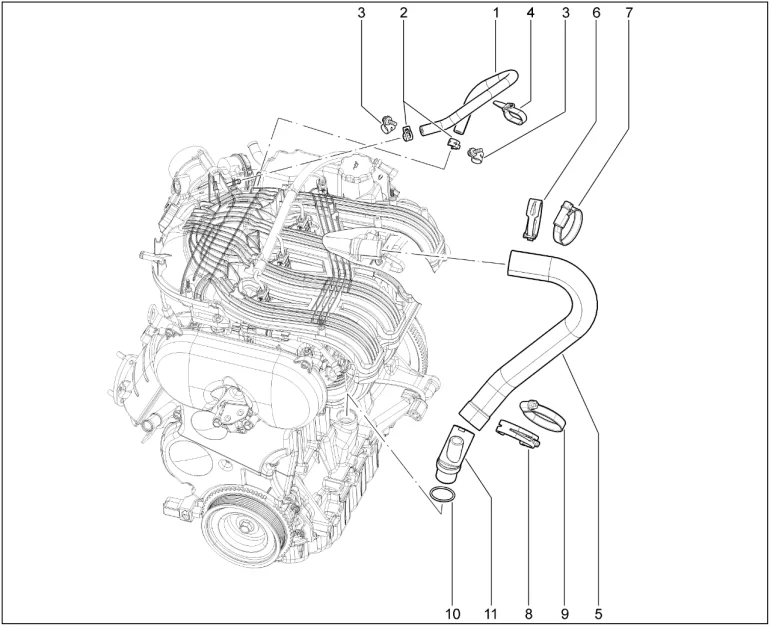 3 2 1 4 3 6 7

10 11 8 9 5