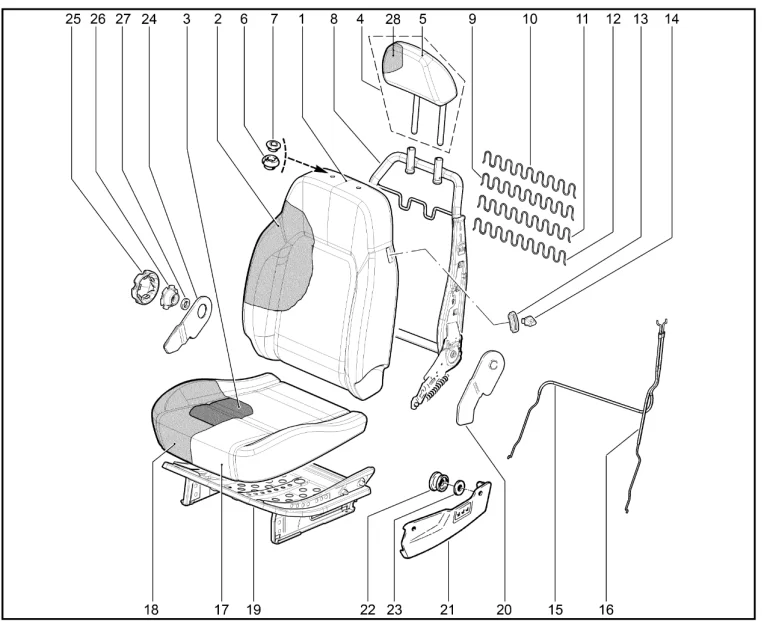 25 26 27 24 3 2 6 7 1 8 4 28 5 9 10 11 12 13 14

18 17 19 22 23 21 20 15 16