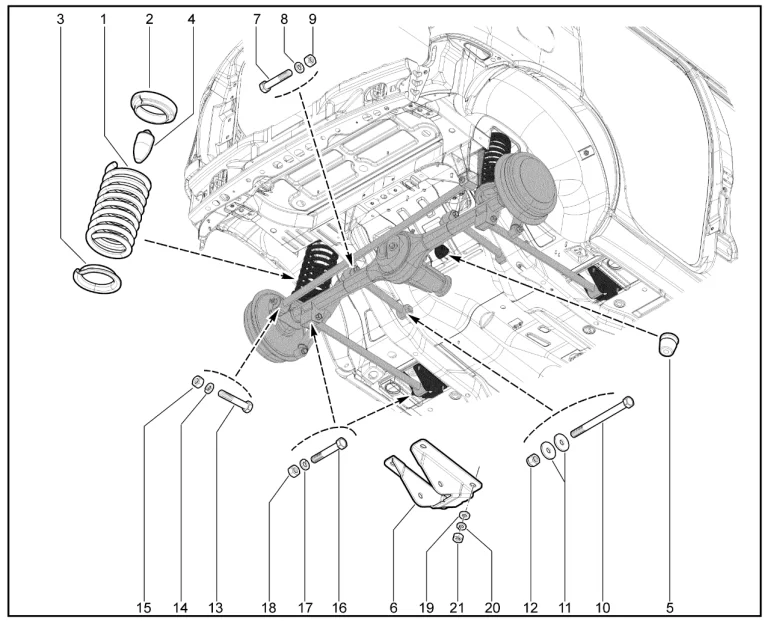 3 1 2 4 7 8 9

15 14 13 18 17 16 6 19 21 20 12 11 10 5