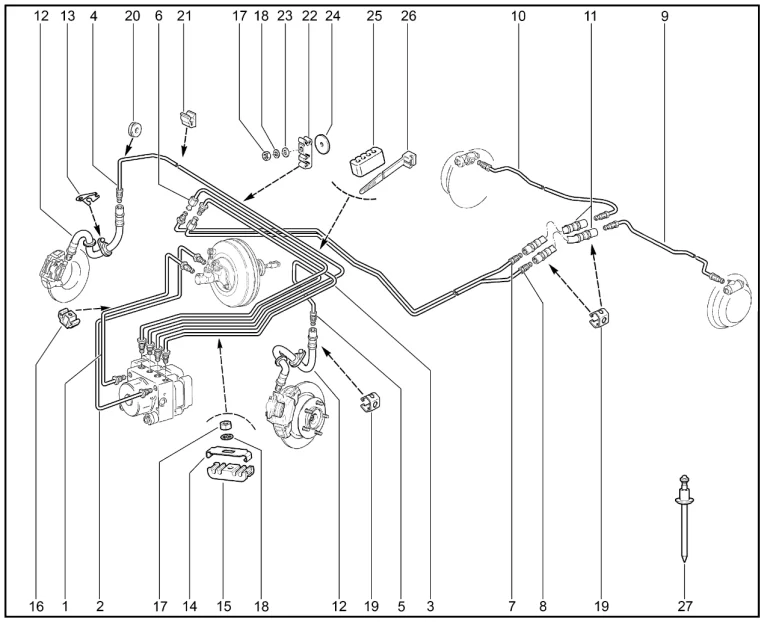 12 13 4 20 6 21 17 18 23 22 24 25 26 10 11 9

16 1 2 17 14 15 18 12 19 5 3 7 8 19 27