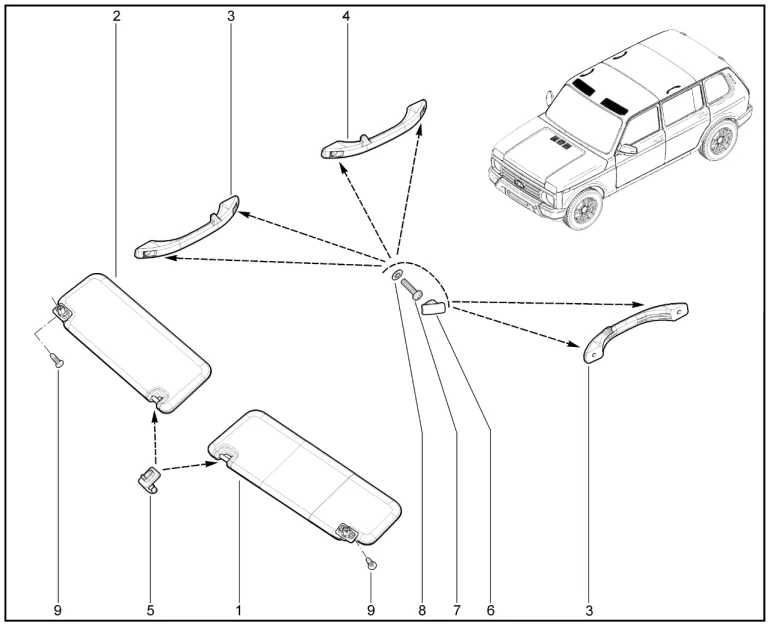 2
3
4
9
5
1
9
8
7
6
3