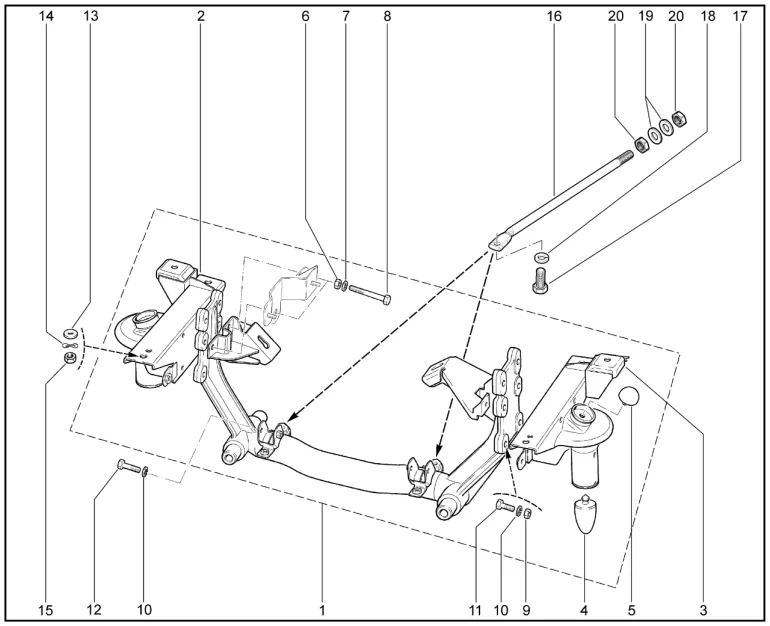 14 13 2 6 7 8 16 20 19 20 18 17

15 12 10 1 11 10 9 4 5 3