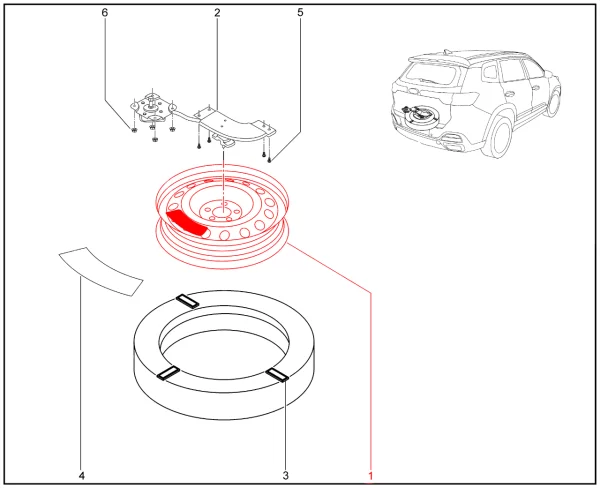 6
2
5
4
3
1