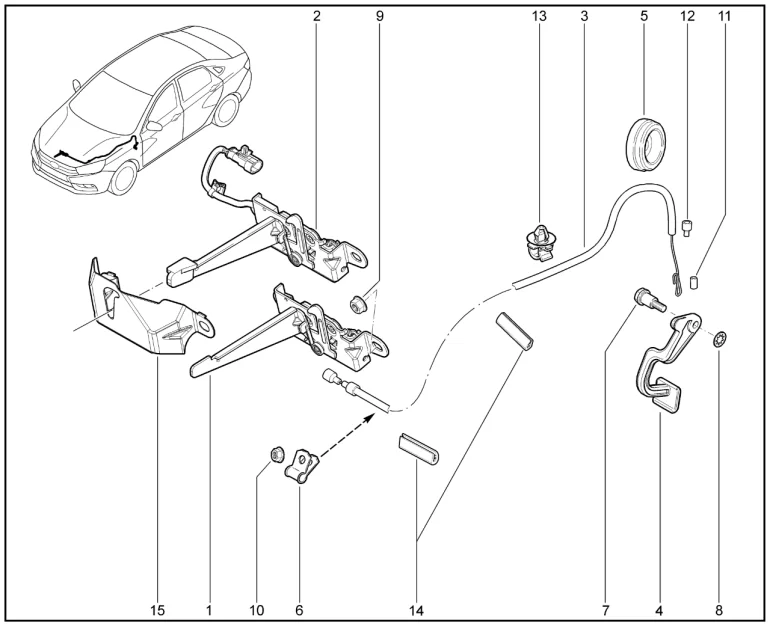 2
9
13
3
5
12
11
15
1
10
6
14
7
4
8