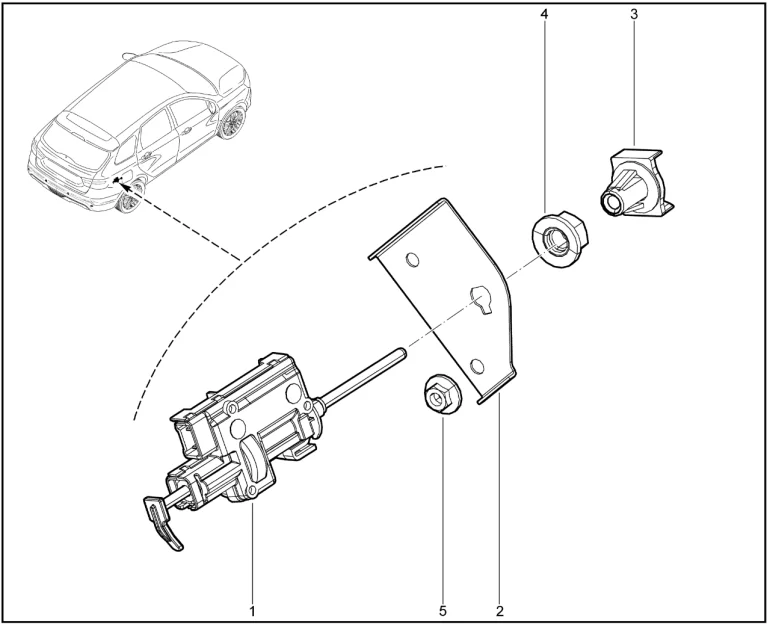 4
3
1
5
2