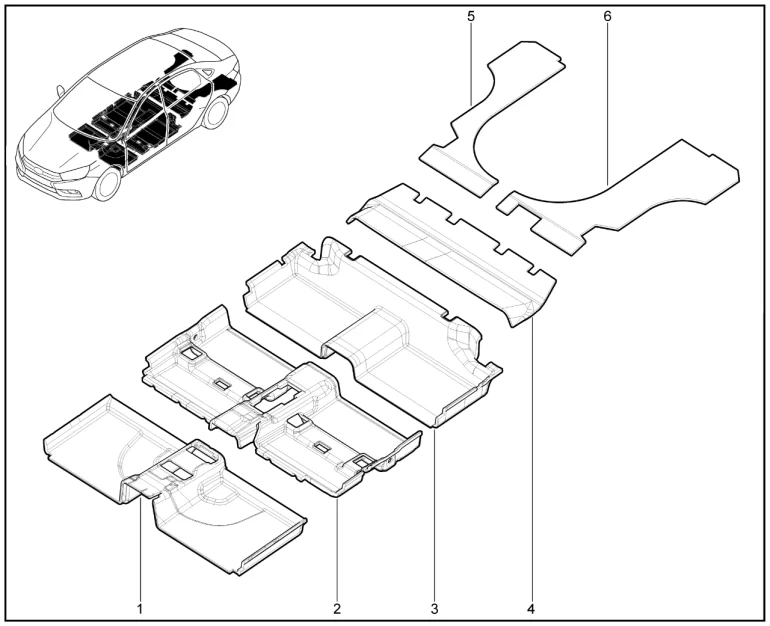 5
6
1
2
3
4