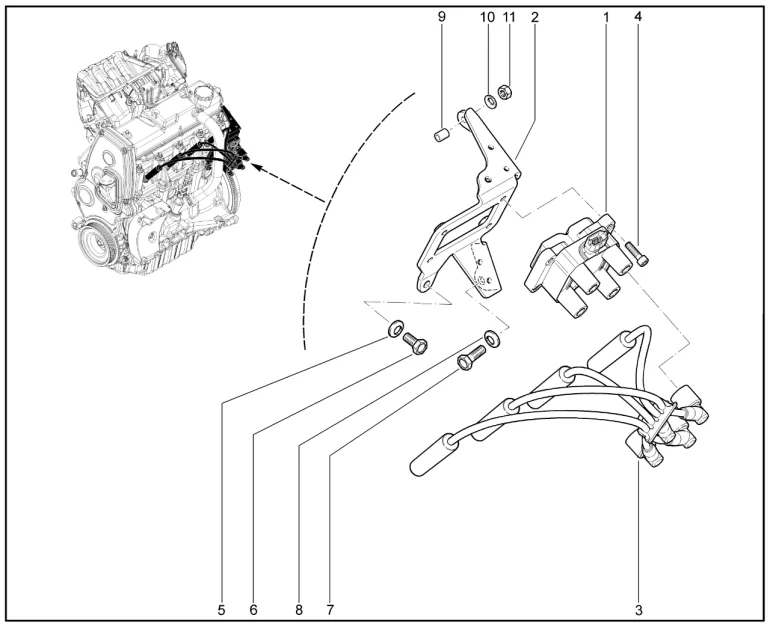 9
10
11
2
1
4
5
6
8
7
3