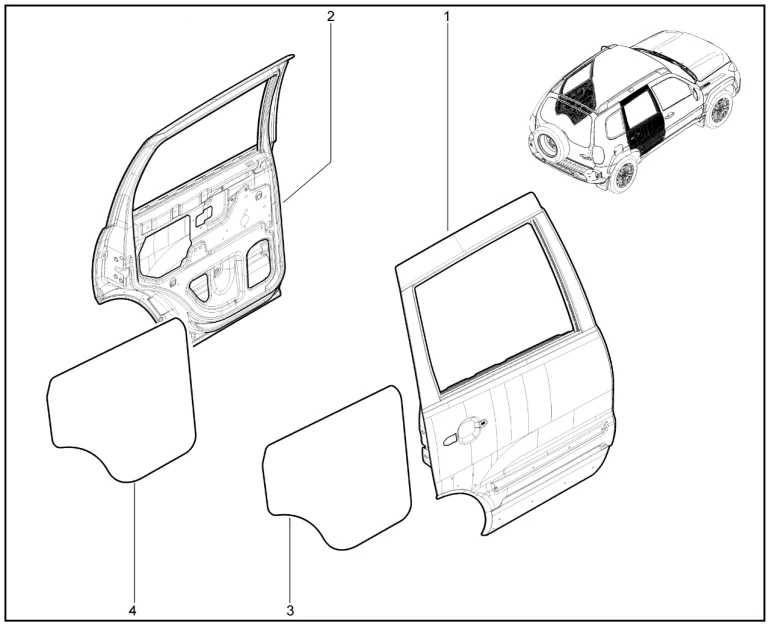 2
1
4
3