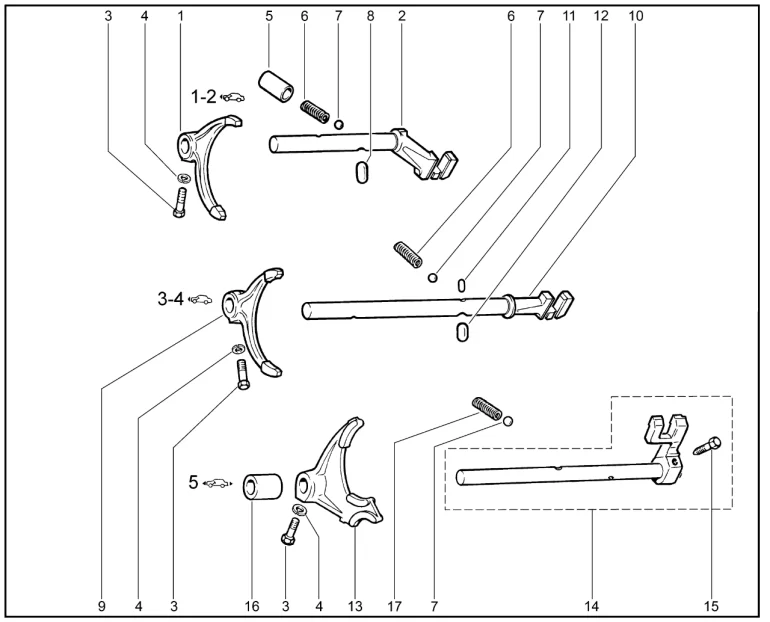 3 4 1 5 6 7 8 2 6 7 11 12 10

1-2

3-4

5

9 4 3 16 3 4 13 17 7 14 15