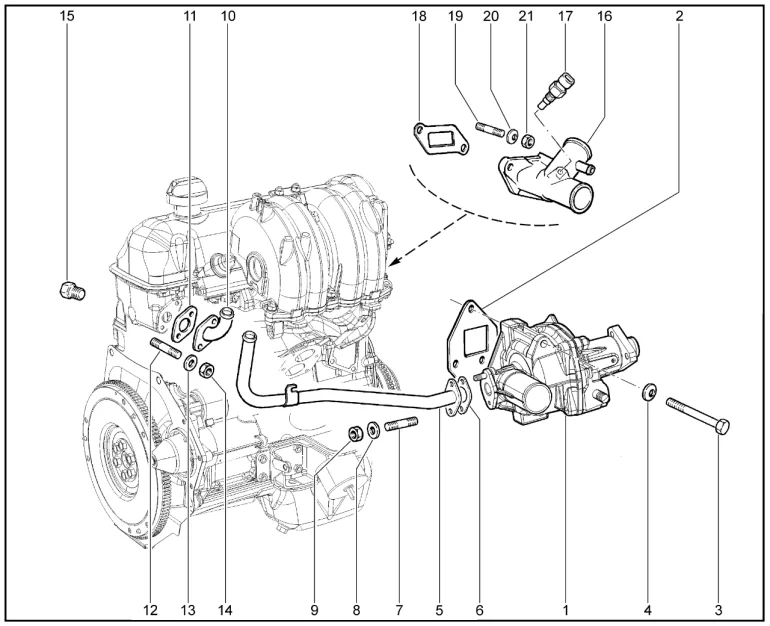 15
11
10
18
19
20
21
17
16
2
12
13
14
9
8
7
5
6
1
4
3