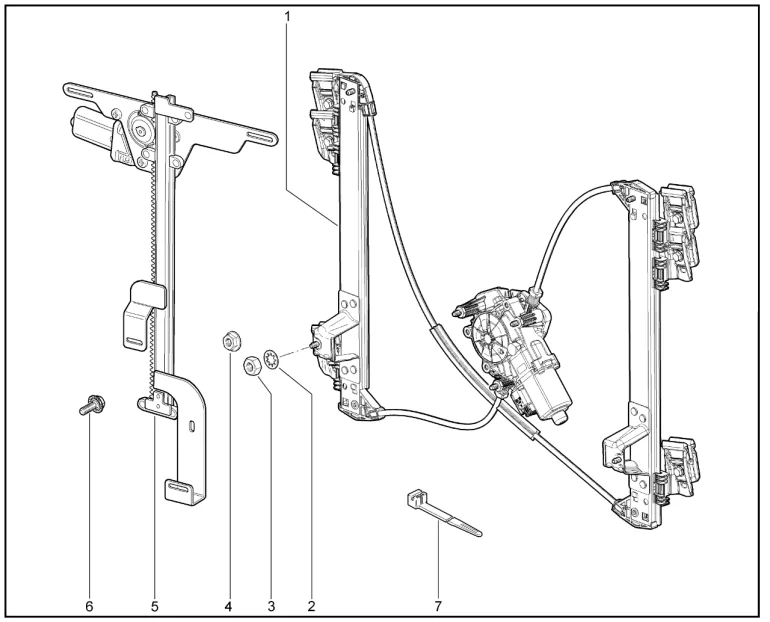 1
6
5
4
3
2
7