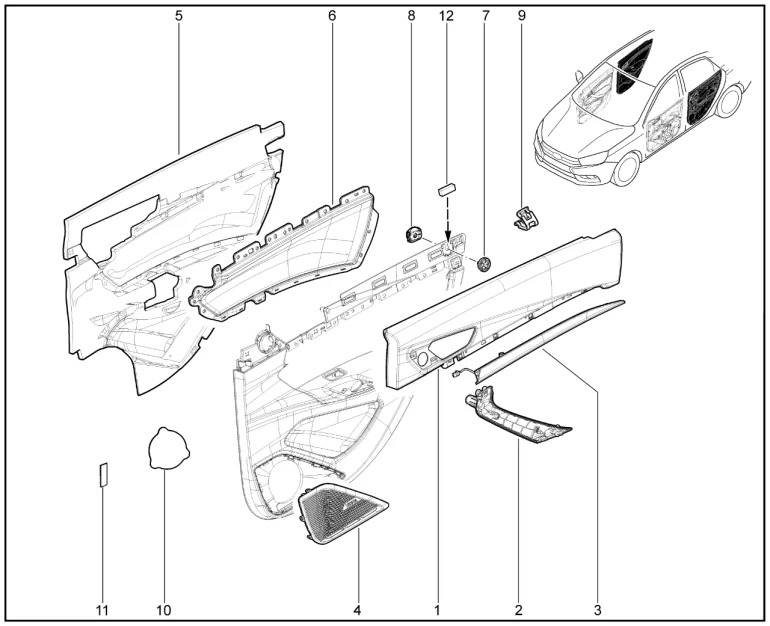 5
6
8
12
7
9
11
10
4
1
2
3