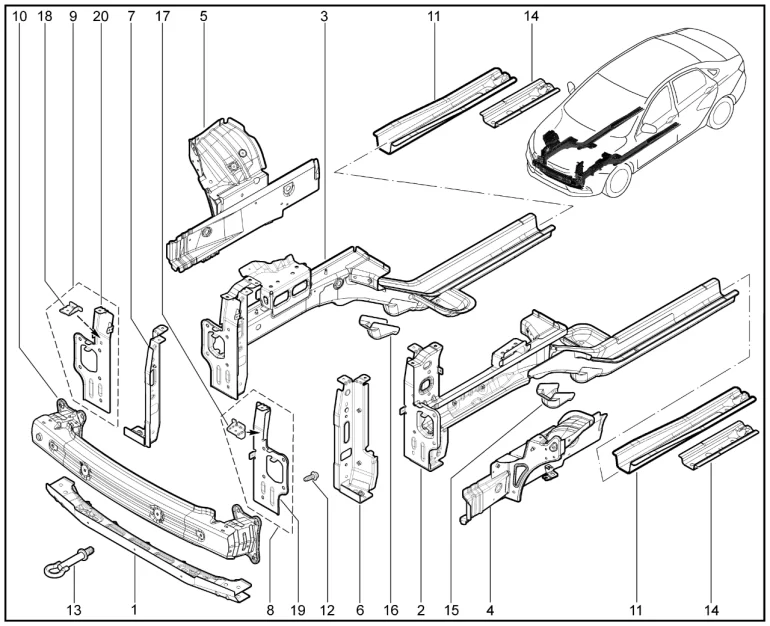 10 18 9 20 7 17 5 3 11 14

13 1 8 19 12 6 16 2 15 4 11 14