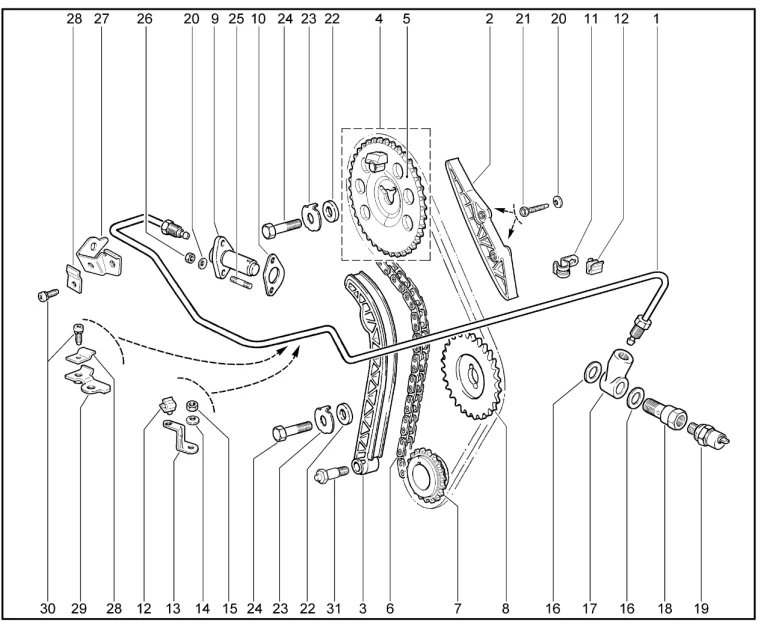 28 27 26 20 9 25 10 24 23 22 4 5 2 21 20 11 12 1

30 29 28 12 13 14 15 24 23 22 31 3 6 7 8 16 17 16 18 19