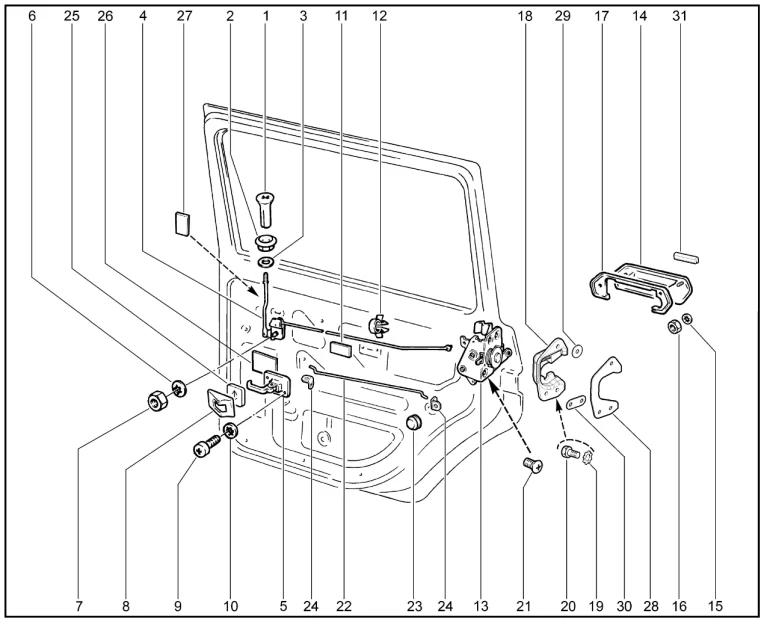 6 25 26 4 27 2 1 3 11 12 18 29 17 14 31

7 8 9 10 5 24 22 23 24 13 21 20 19 30 28 16 15