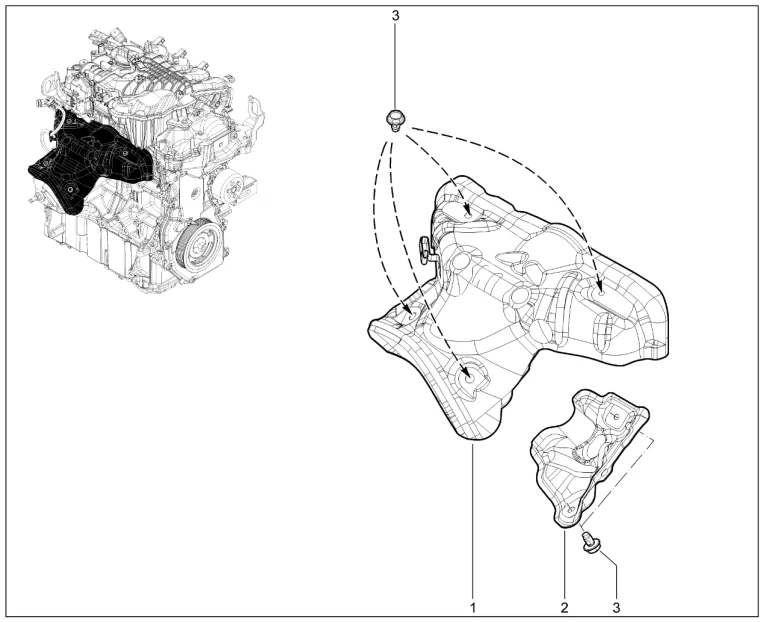 3

1

2

3