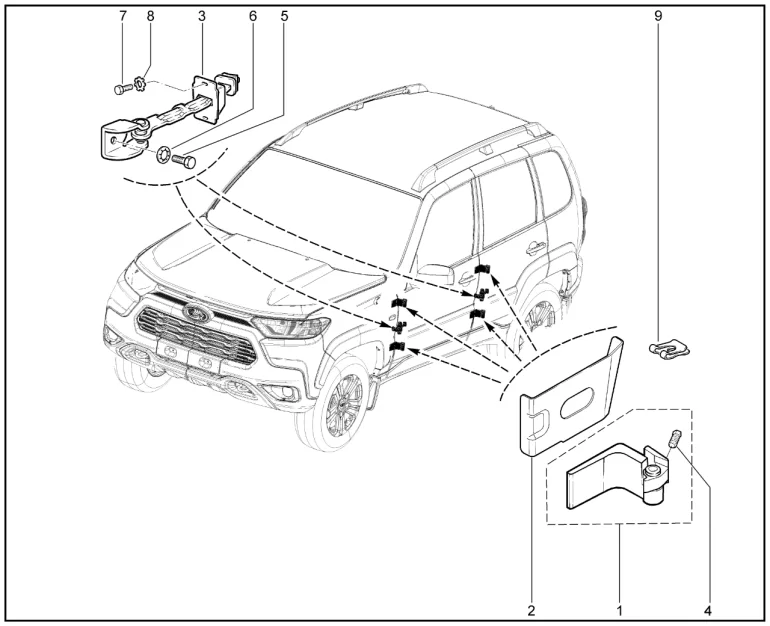 7 8 3 6 5

9

2 1 4