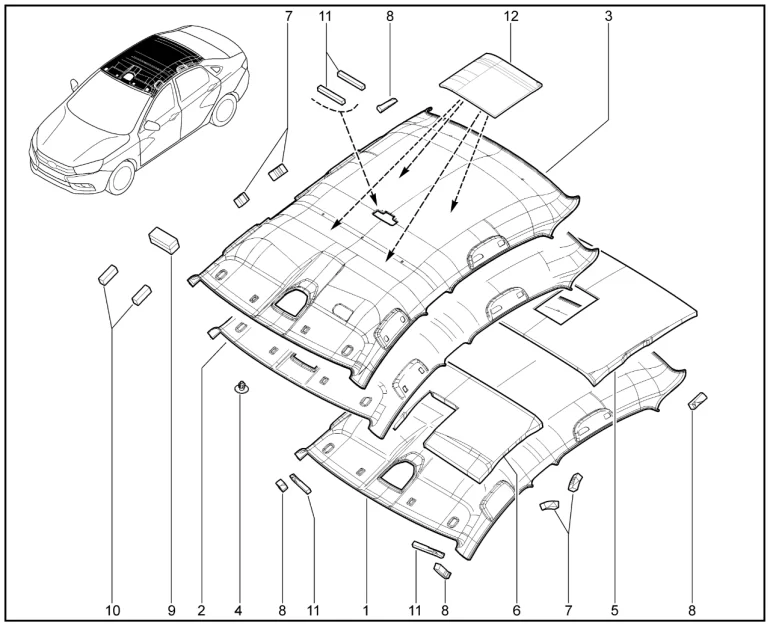 7
11
8
12
3
10
9
2
4
8
11
1
11
8
6
7
5
8