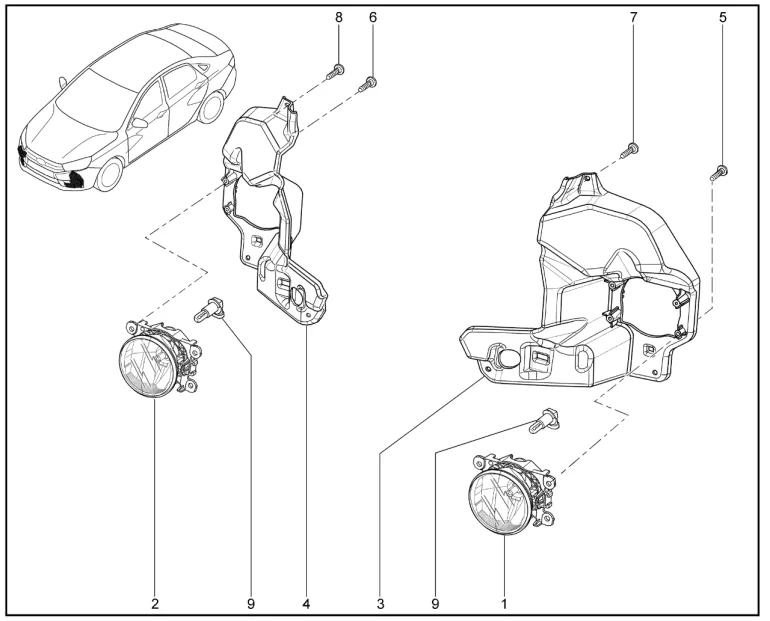 8
6
7
5
2
9
4
3
9
1