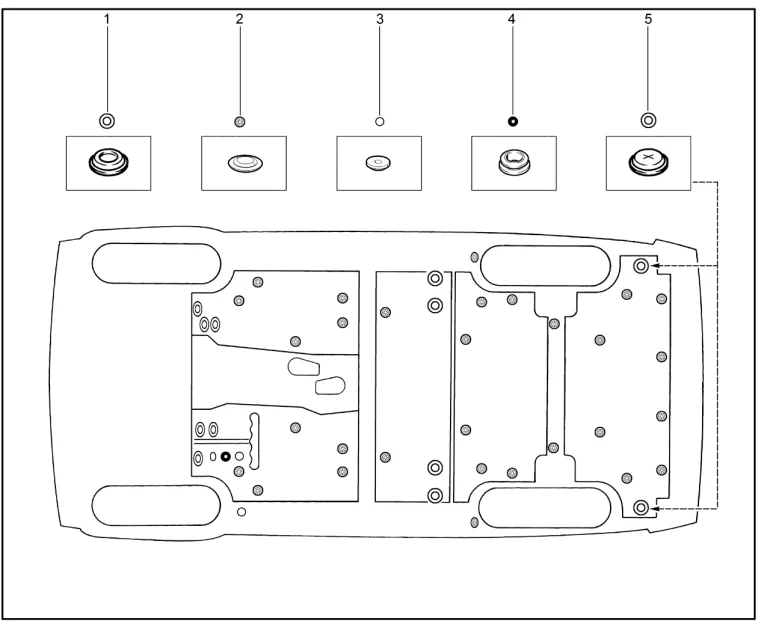 1
2
3
4
5