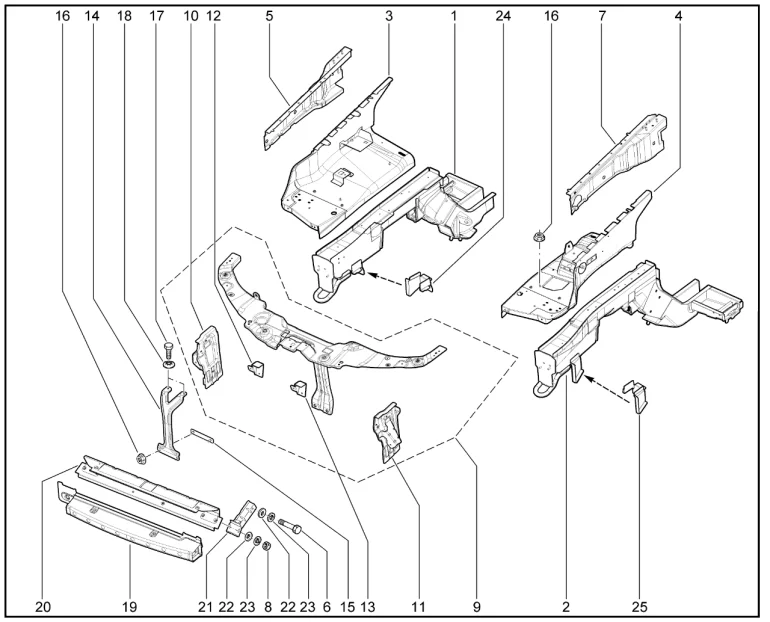 16 14 18 17 10 12 5 3 1 24 16 7 4

20 19 21 22 23 8 22 23 6 15 13 11 9 2 25