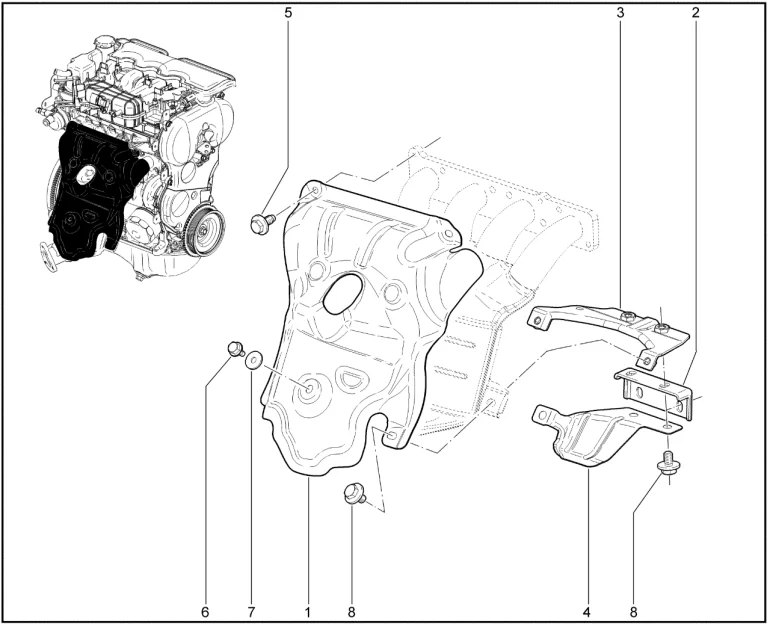 5
3
2
6
7
1
8
4
8