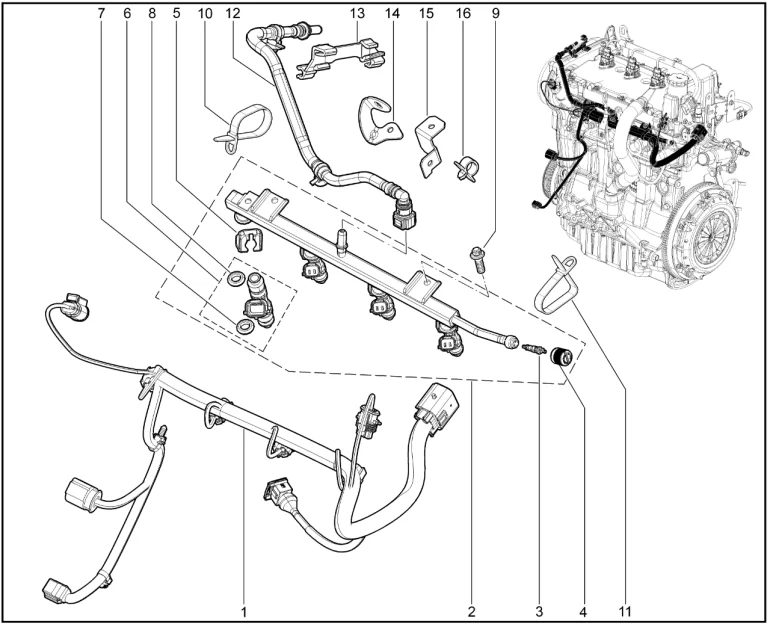 7 6 8 5 10 12 13 14 15 16 9

1 2 3 4 11