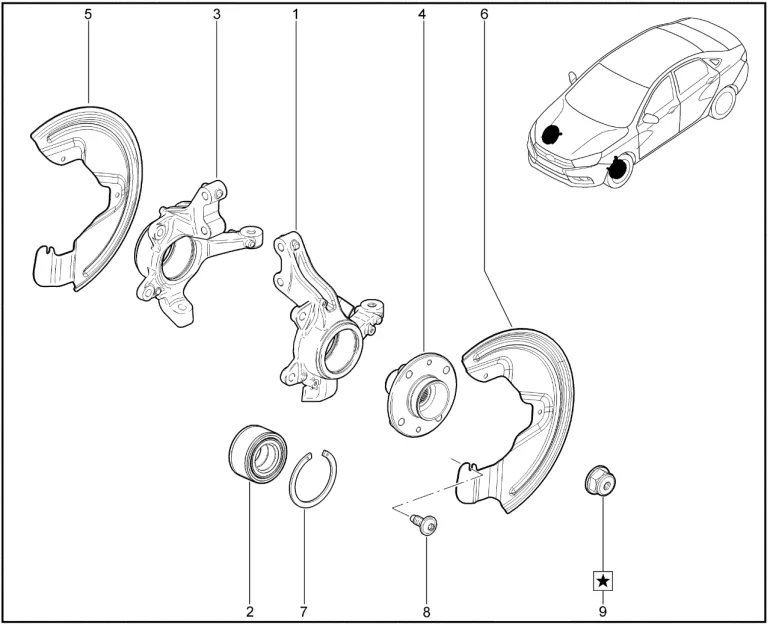 5
3
1
4
6
2
7
8
★
9