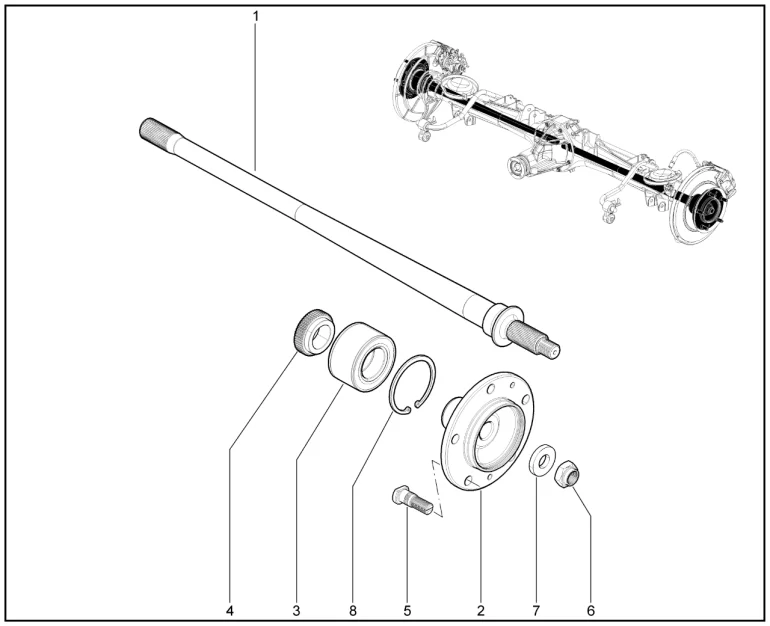 1

4 3 8 5 2 7 6