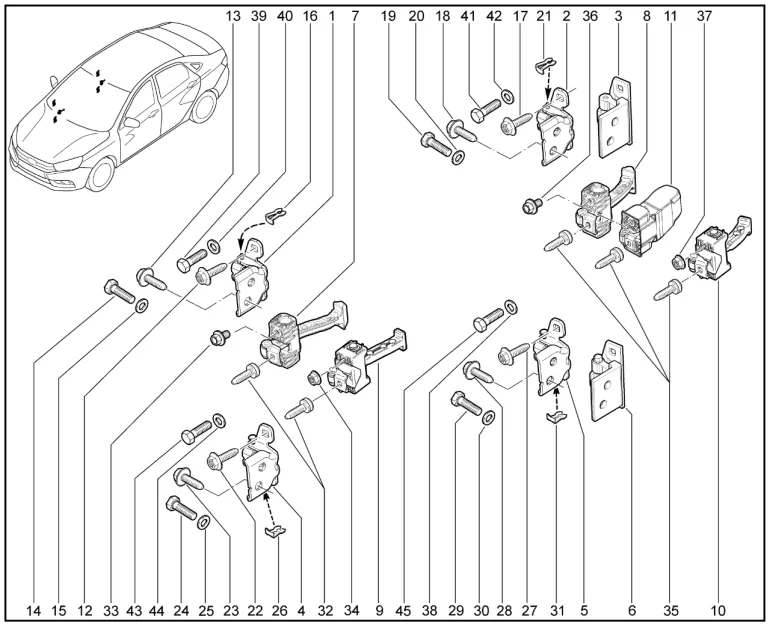 13 39 40 16 1 7 19 20 18 41 42 17 21 2 36 3 8 11 37

14 15 12 33 43 44 24 25 23 22 26 4 32 34 9 45 38 29 30 28 27 31 5 6 35 10