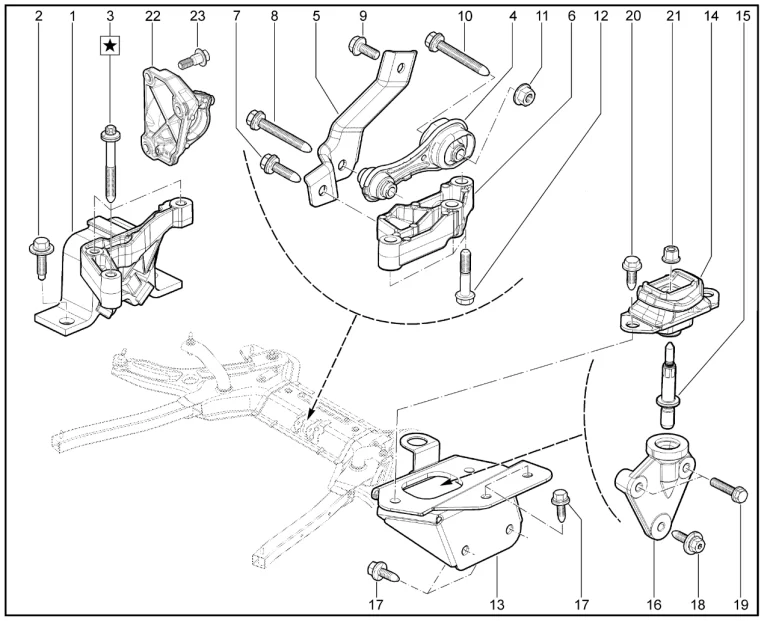 2 1 3 22 23 7 8 5 9 10 4 11 6 12 20 21 14 15

★

17 13 17 16 18 19