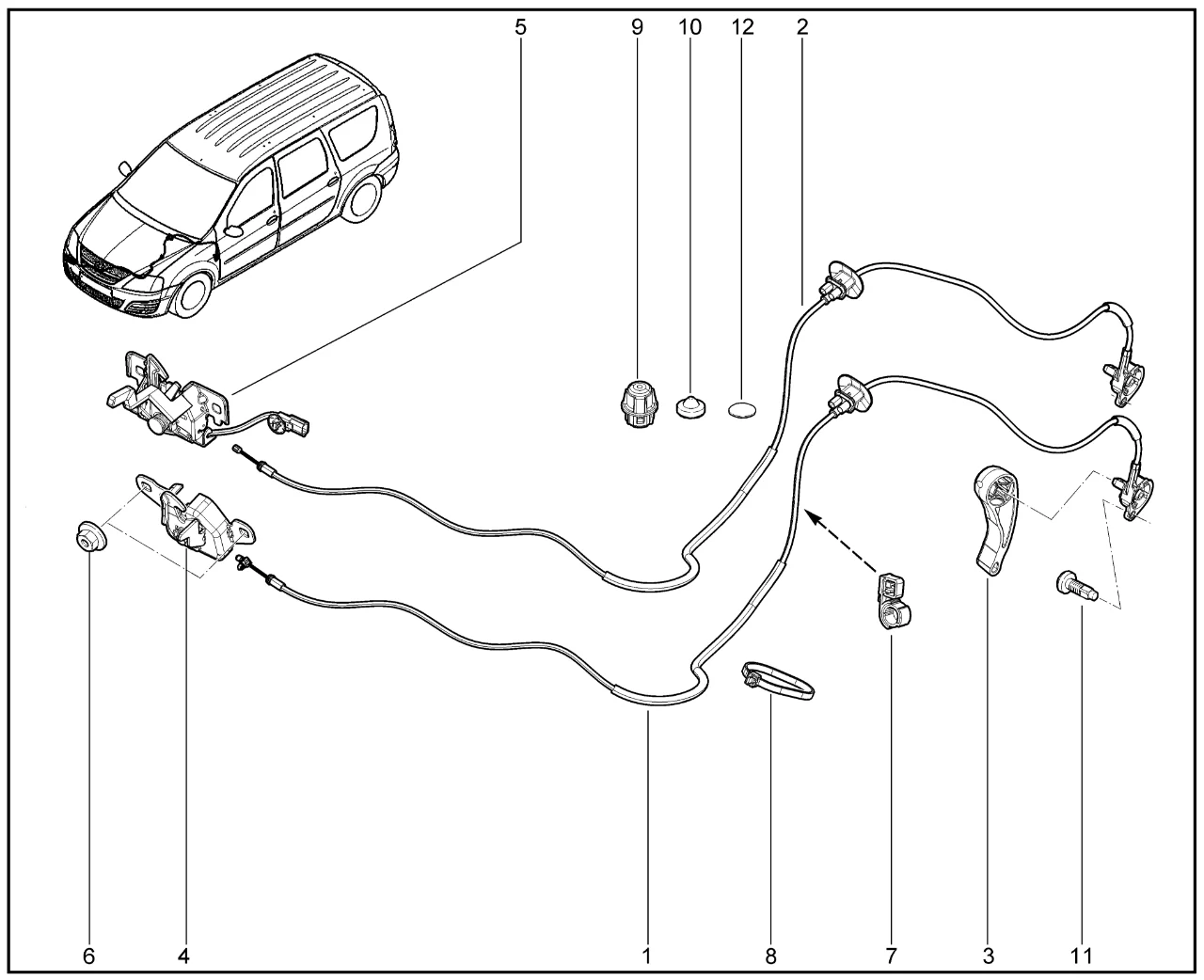 5
9
10
12
2
6
4
1
8
7
3
11