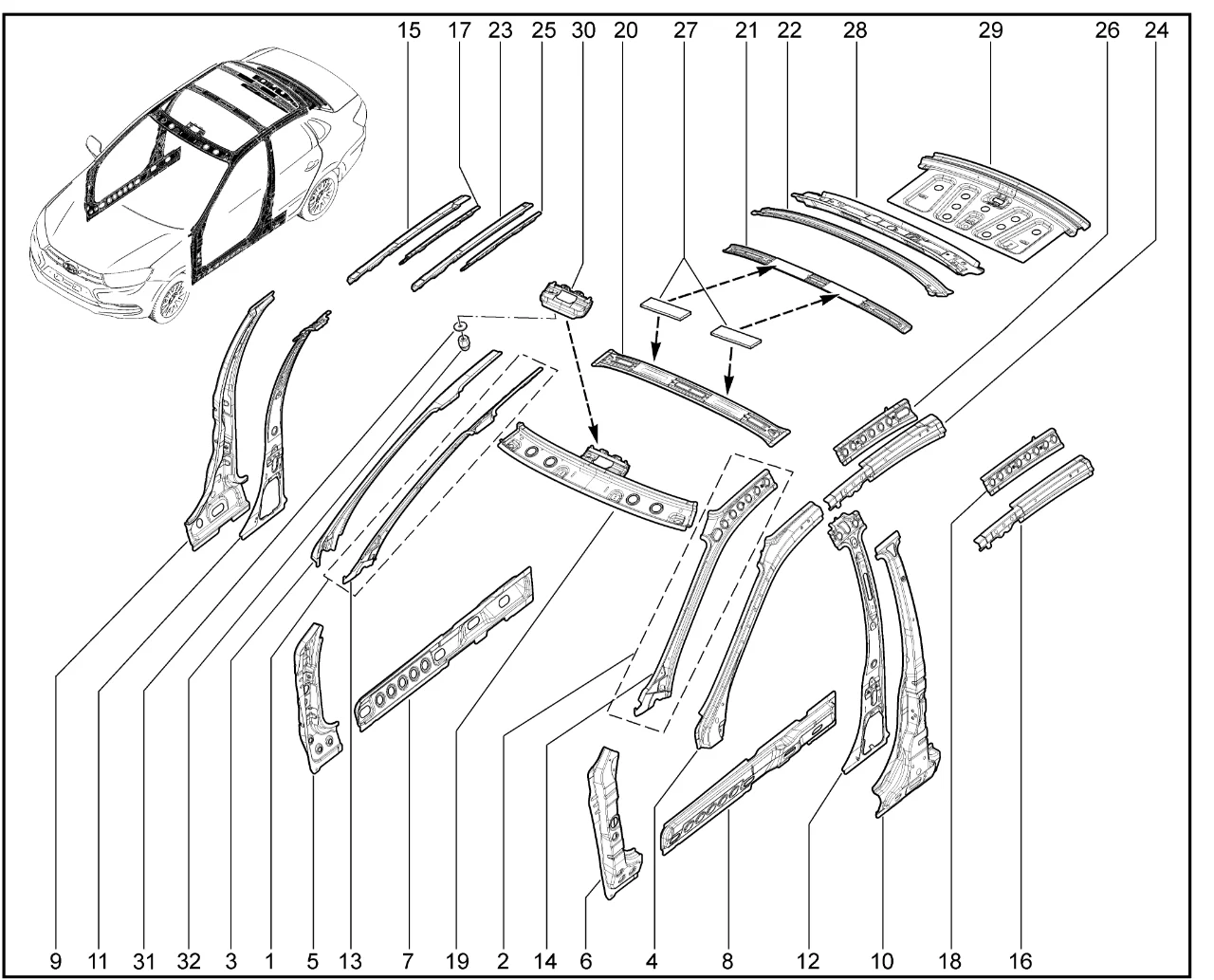 15 17 23 25 30 20 27 21 22 28 29 26 24

9 11 31 32 3 1 5 13 7 19 2 14 6 4 8 12 10 18 16