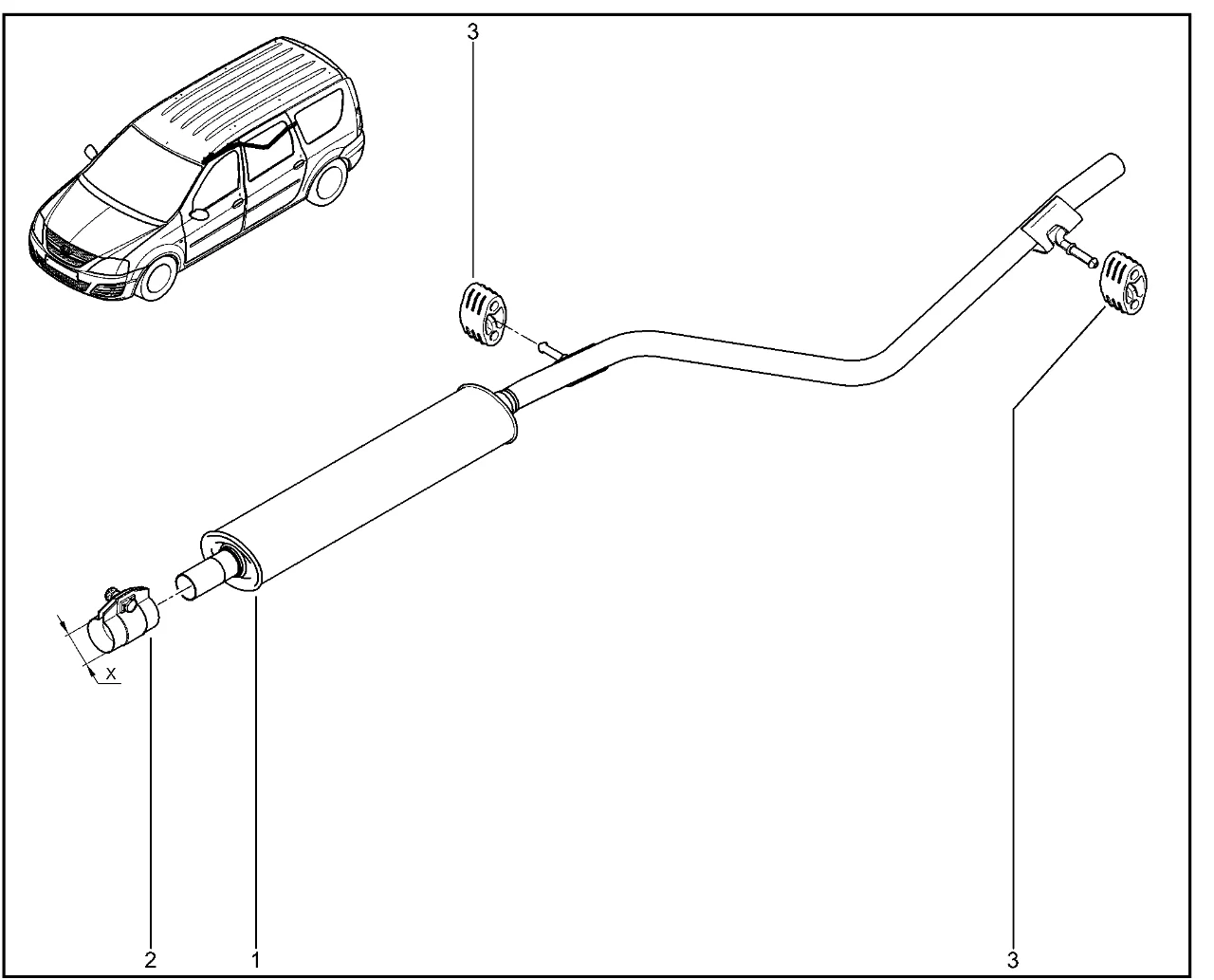 3

X

2

1

3