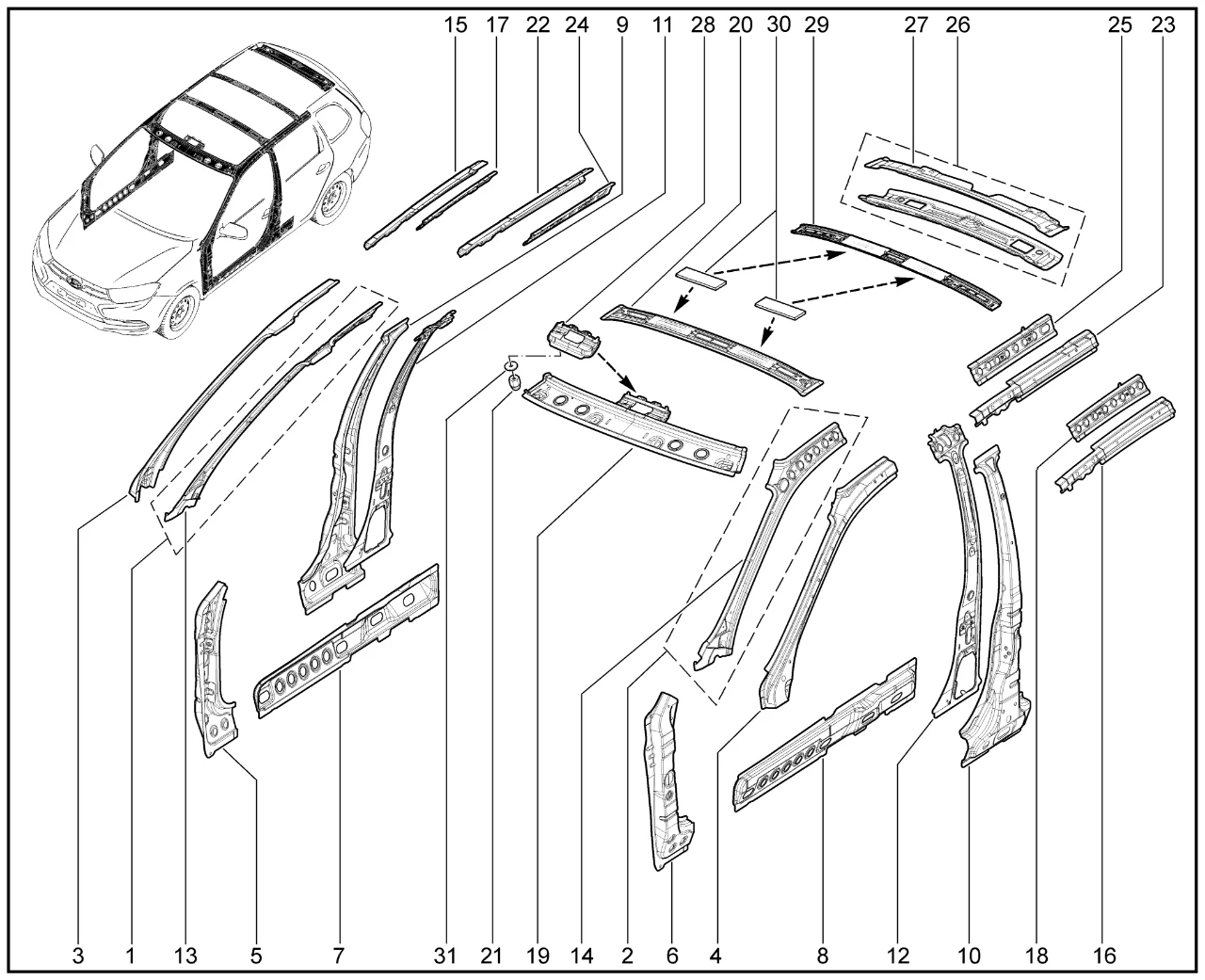 15 17 22 24 9 11 28 20 30 29 27 26 25 23

3 1 13 5 7 31 21 19 14 2 6 4 8 12 10 18 16