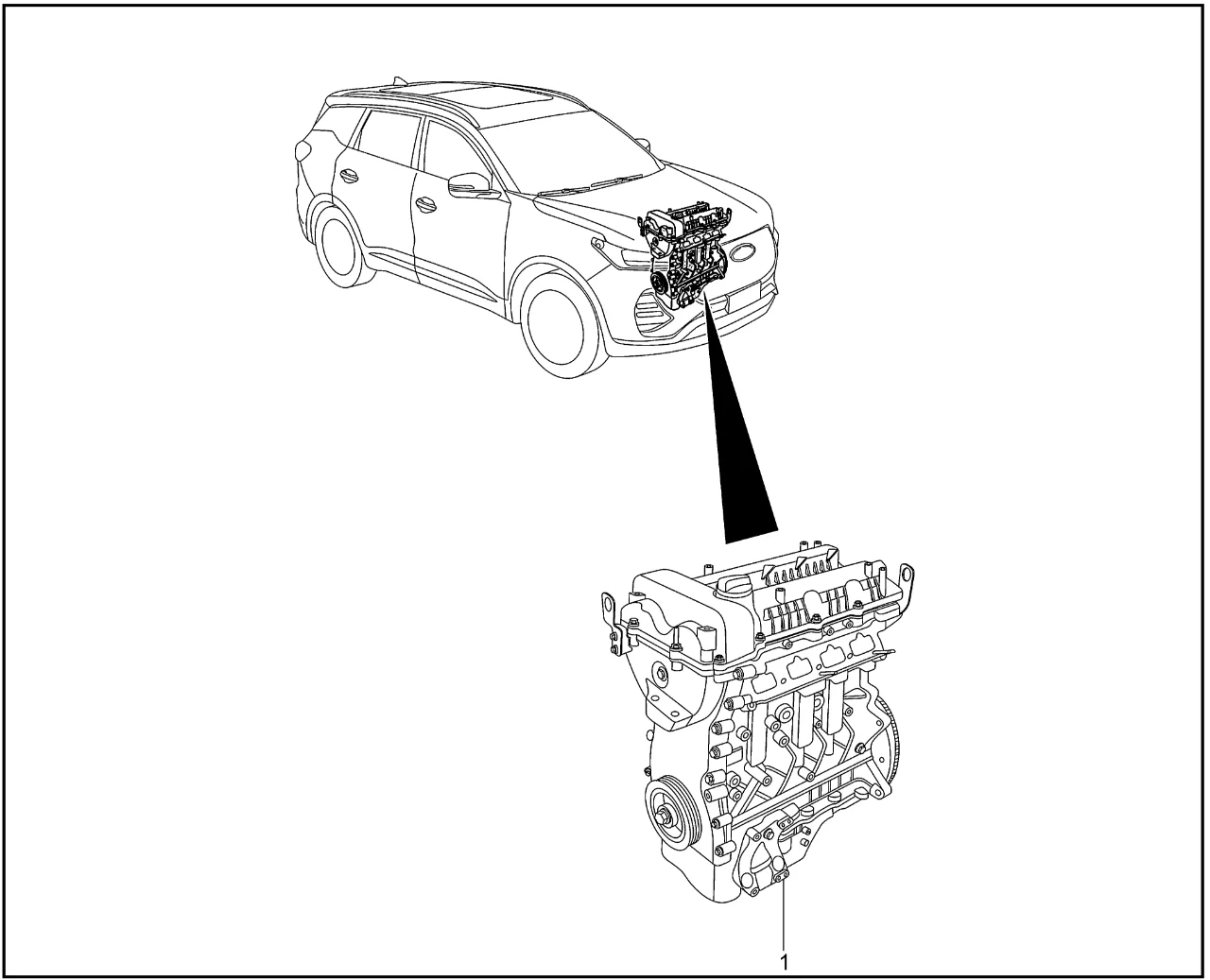 1