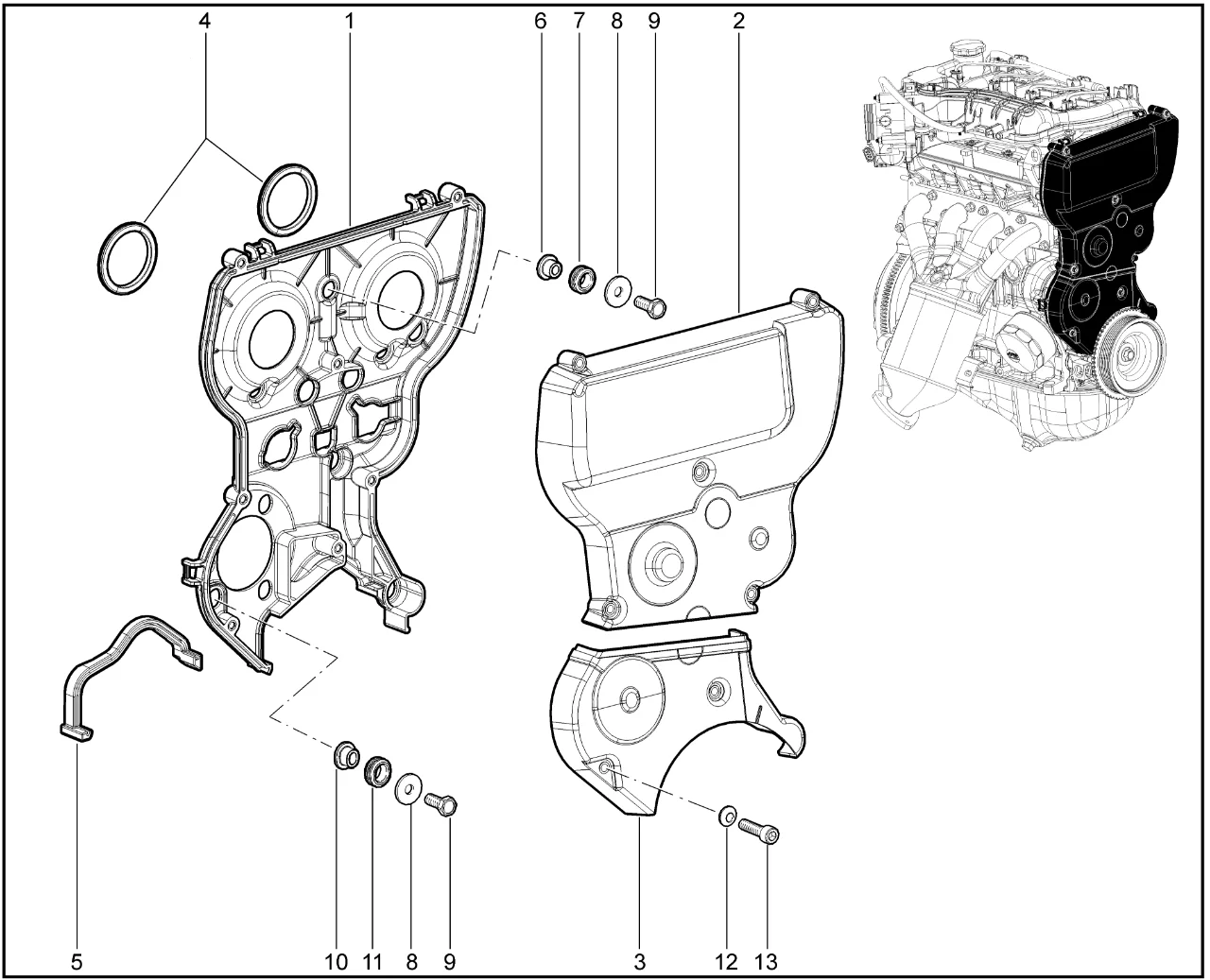 4 1 6 7 8 9 2

5 10 11 8 9 3 12 13