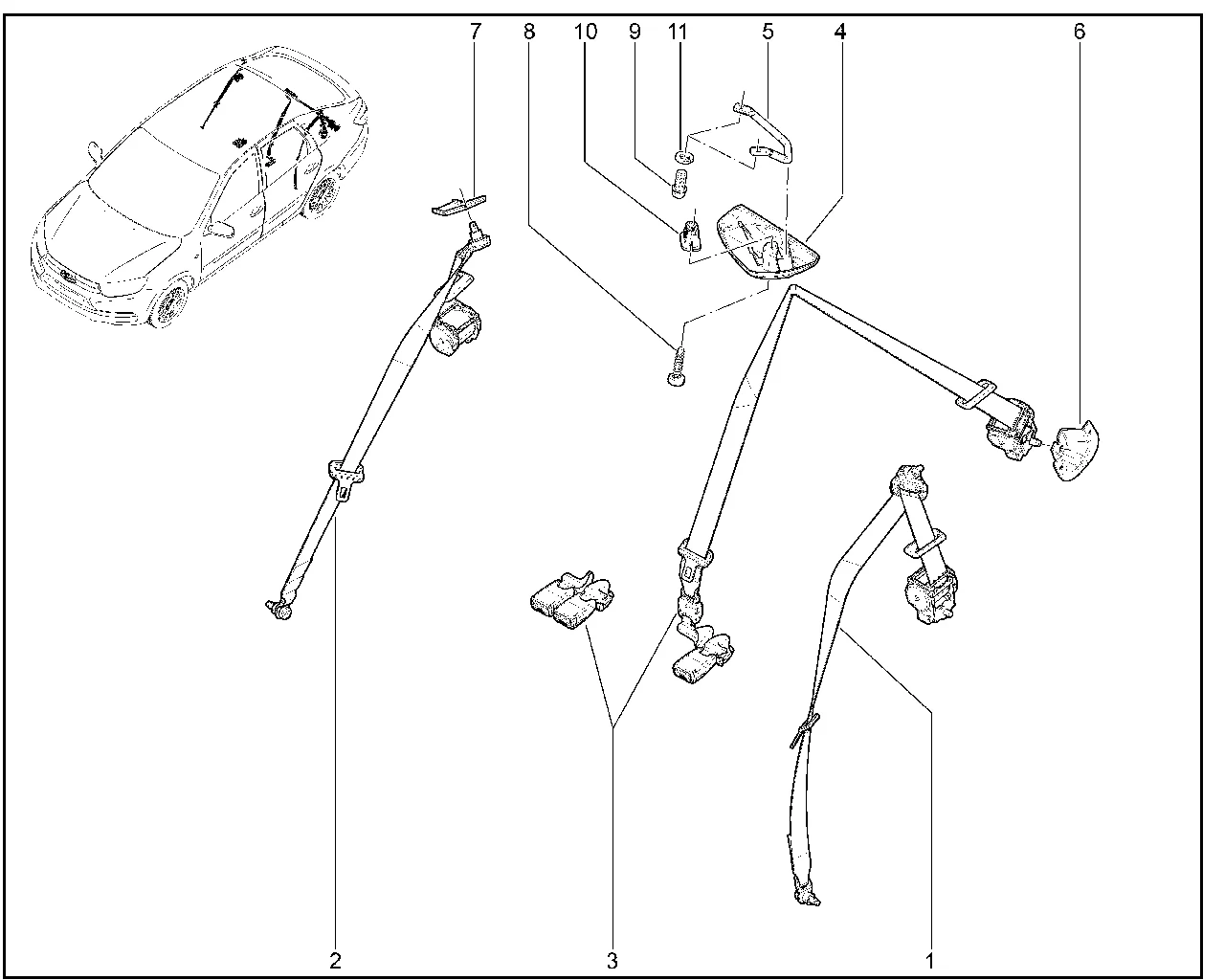 7
8
10
9
11
5
4
6
2
3
1