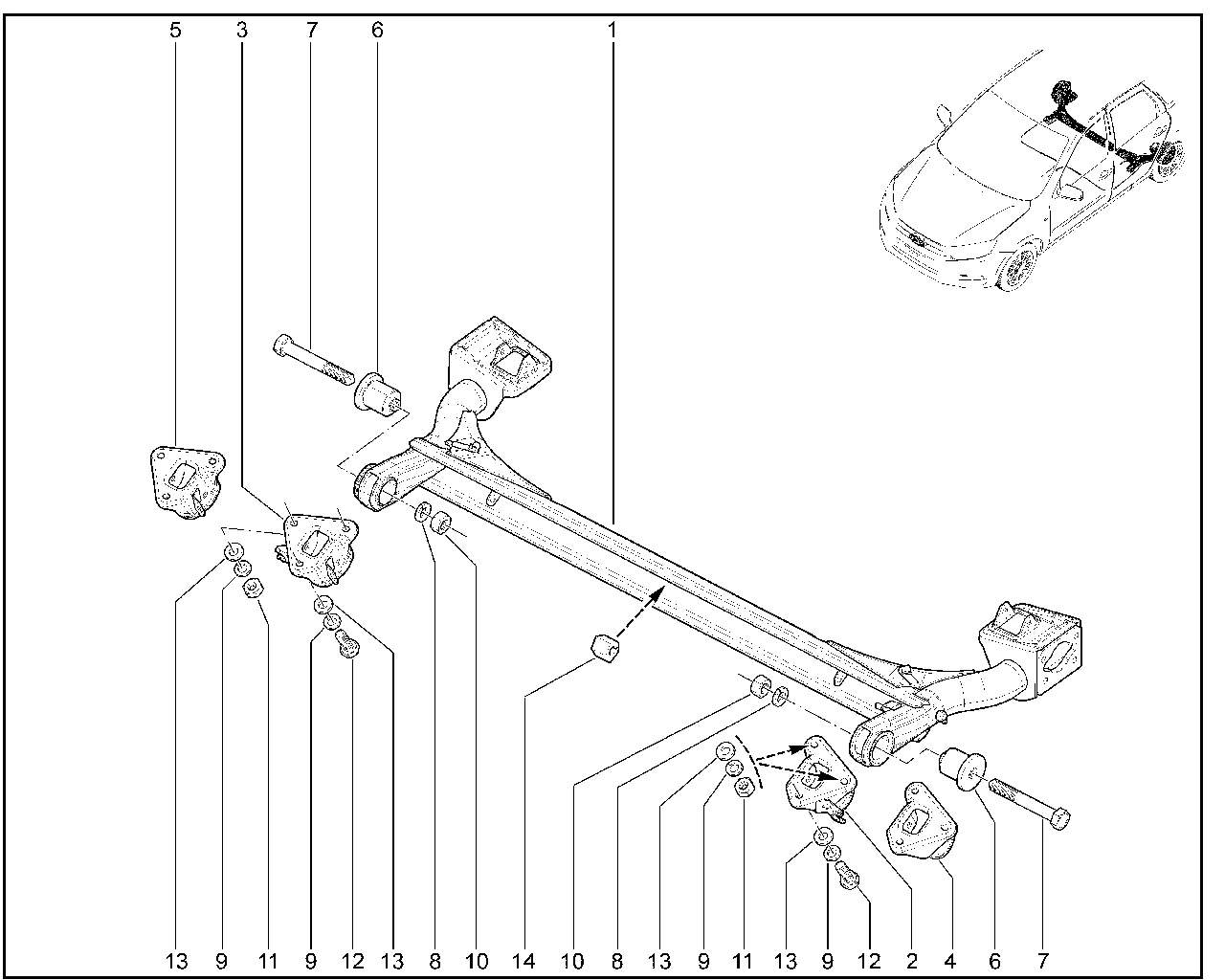 5 3 7 6 1

13 9 11 9 12 13 8 10 14 10 8 13 9 11 13 9 12 2 4 6 7