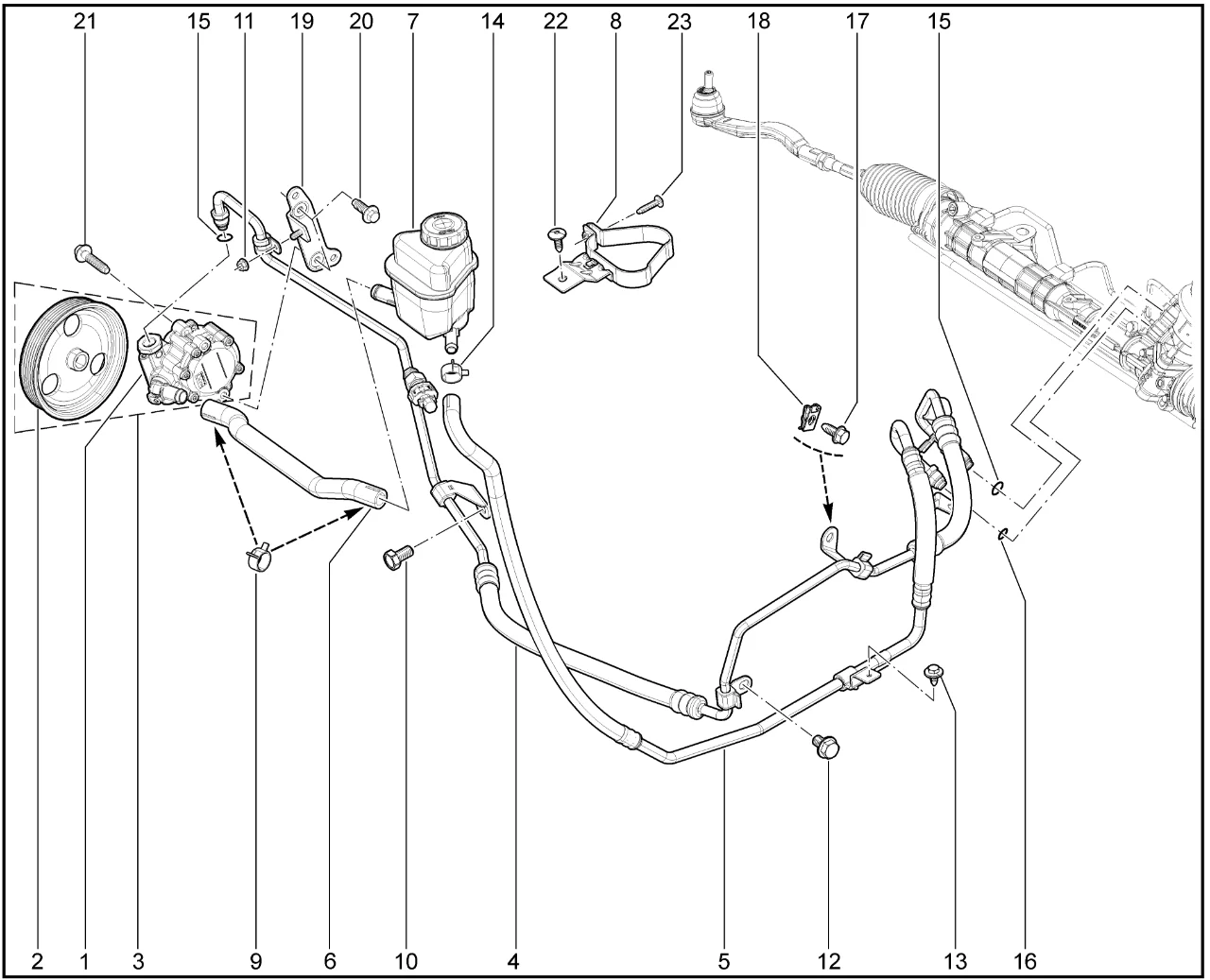 21 15 11 19 20 7 14 22 8 23 18 17 15

2 1 3 9 6 10 4 5 12 13 16