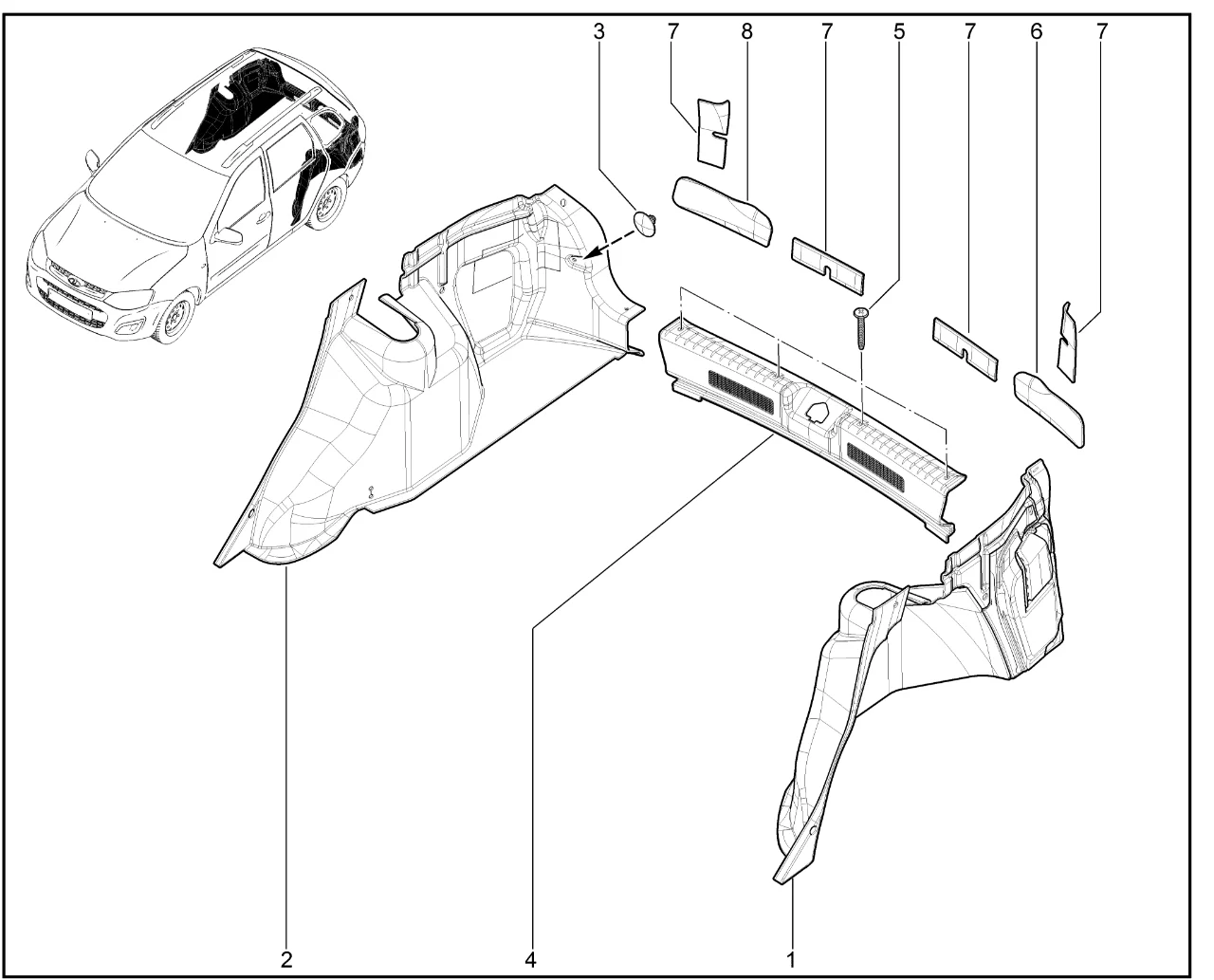 3 7 8 7 5 7 6 7

2 4 1