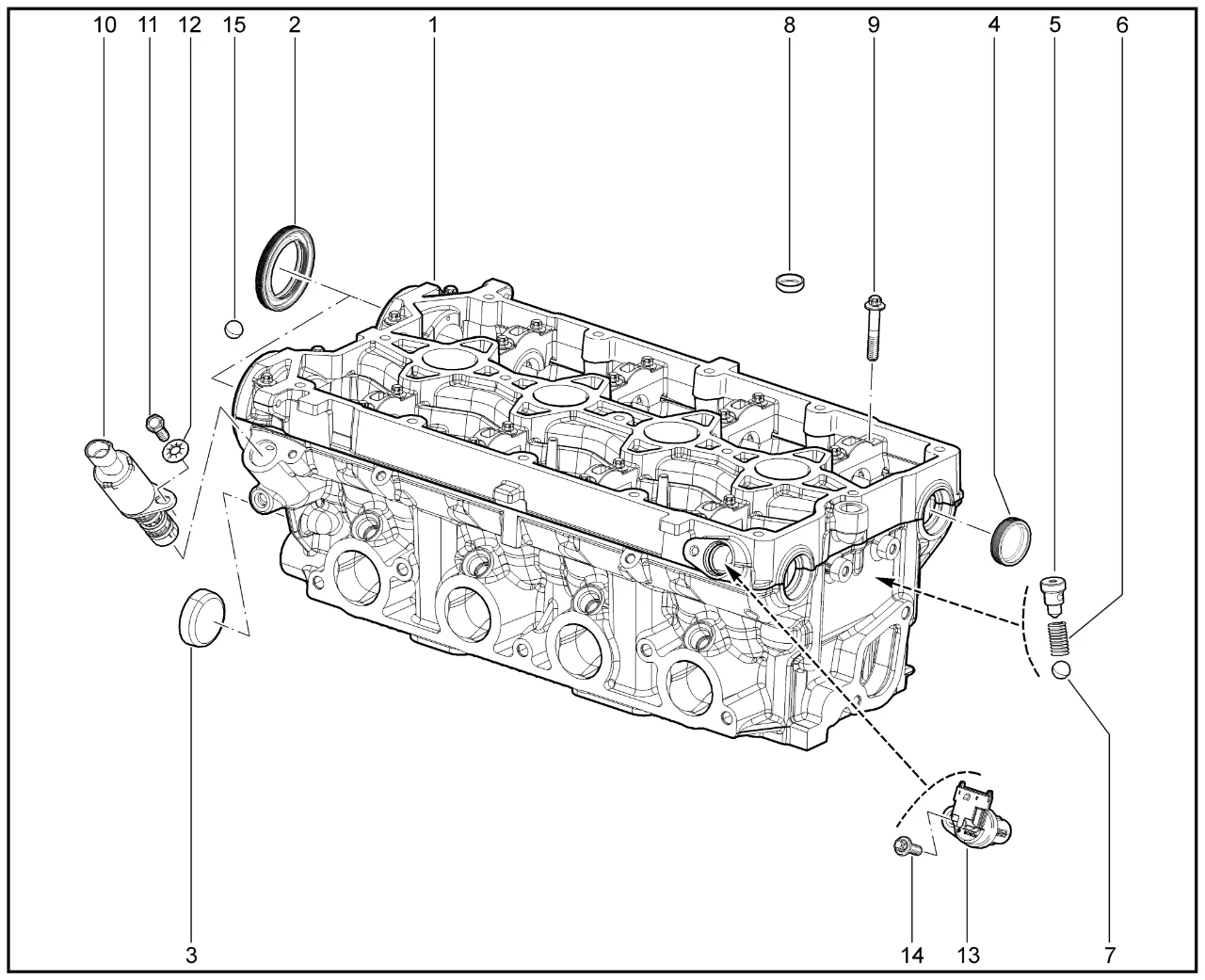 10 11 12 15 2 1 8 9 4 5 6

3 14 13 7