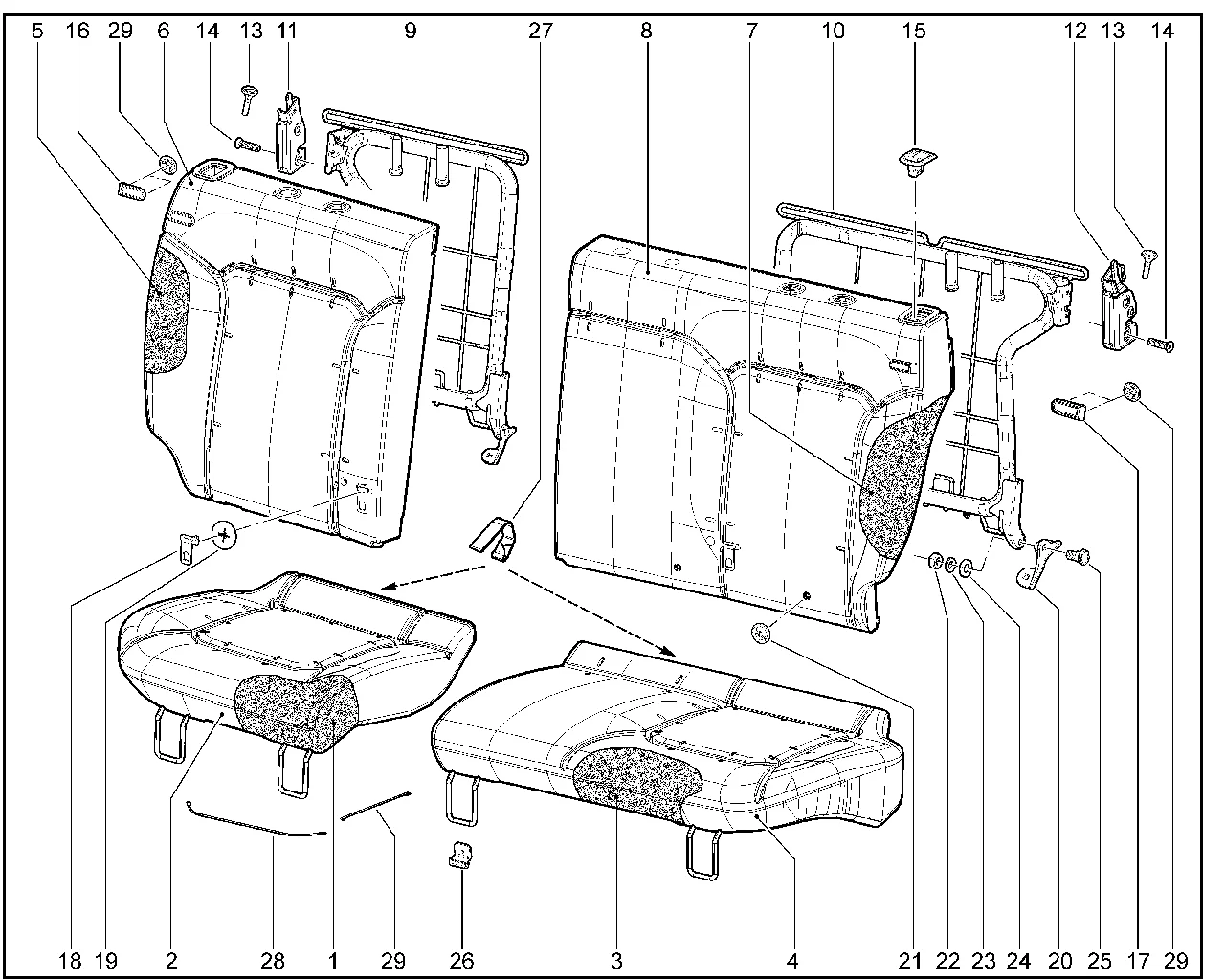 5 16 29 6 14 13 11 9 27 8 7 10 15 12 13 14

18 19 2 28 1 29 26 3 4 21 22 23 24 20 25 17 29