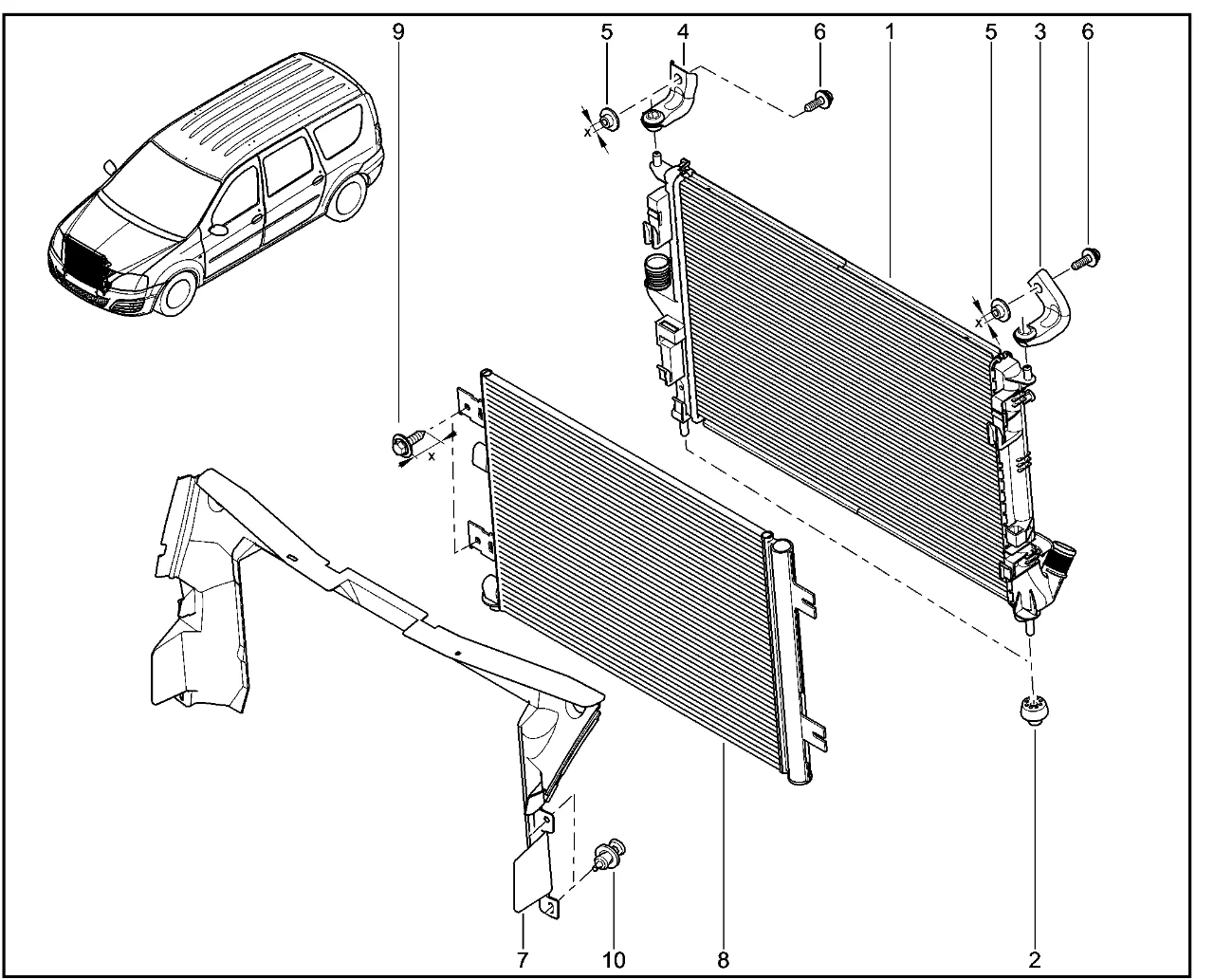 9
5
4
6
1
5
3
6
x
x
x
7
10
8
2