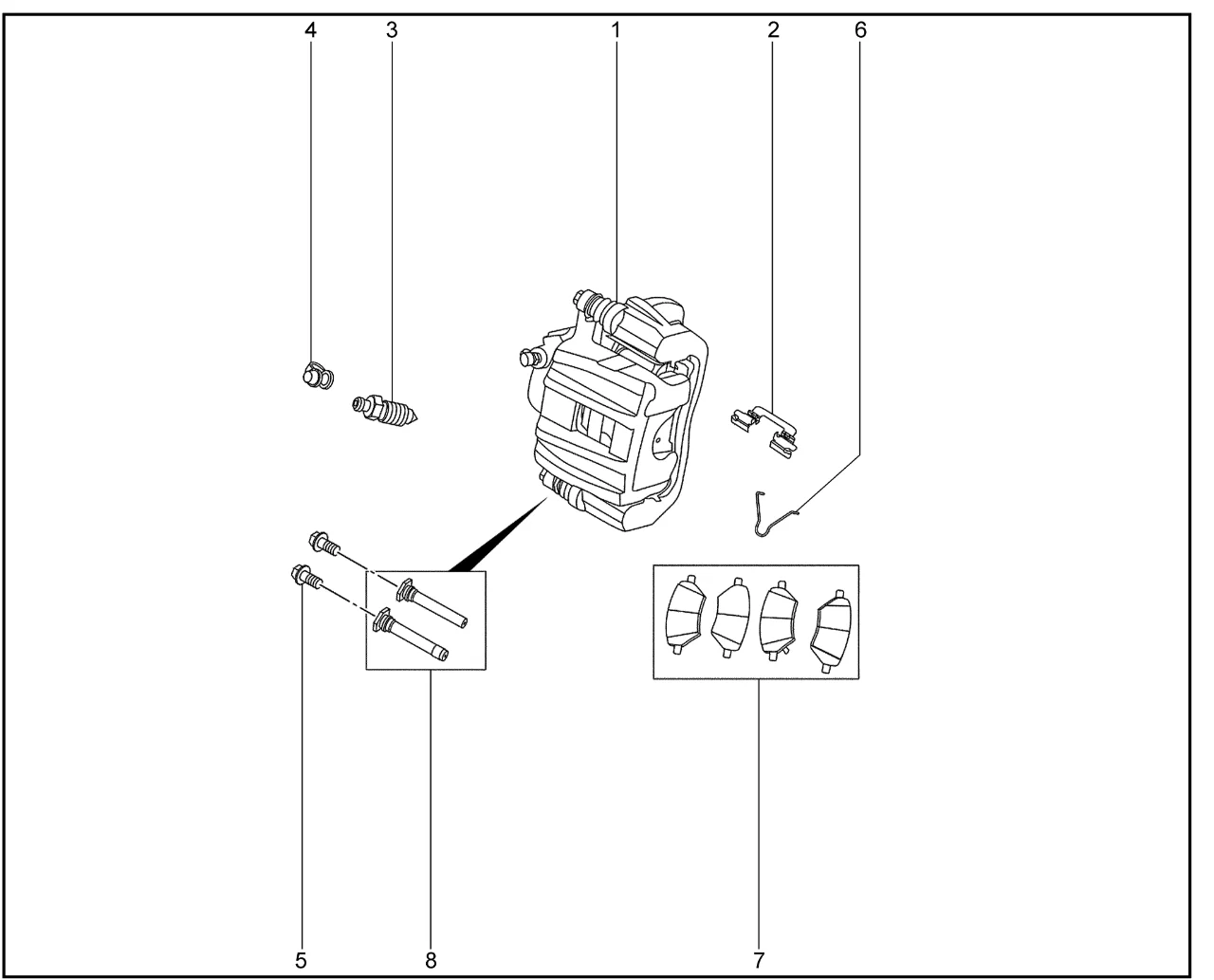 4
3
1
2
6
5
8
7