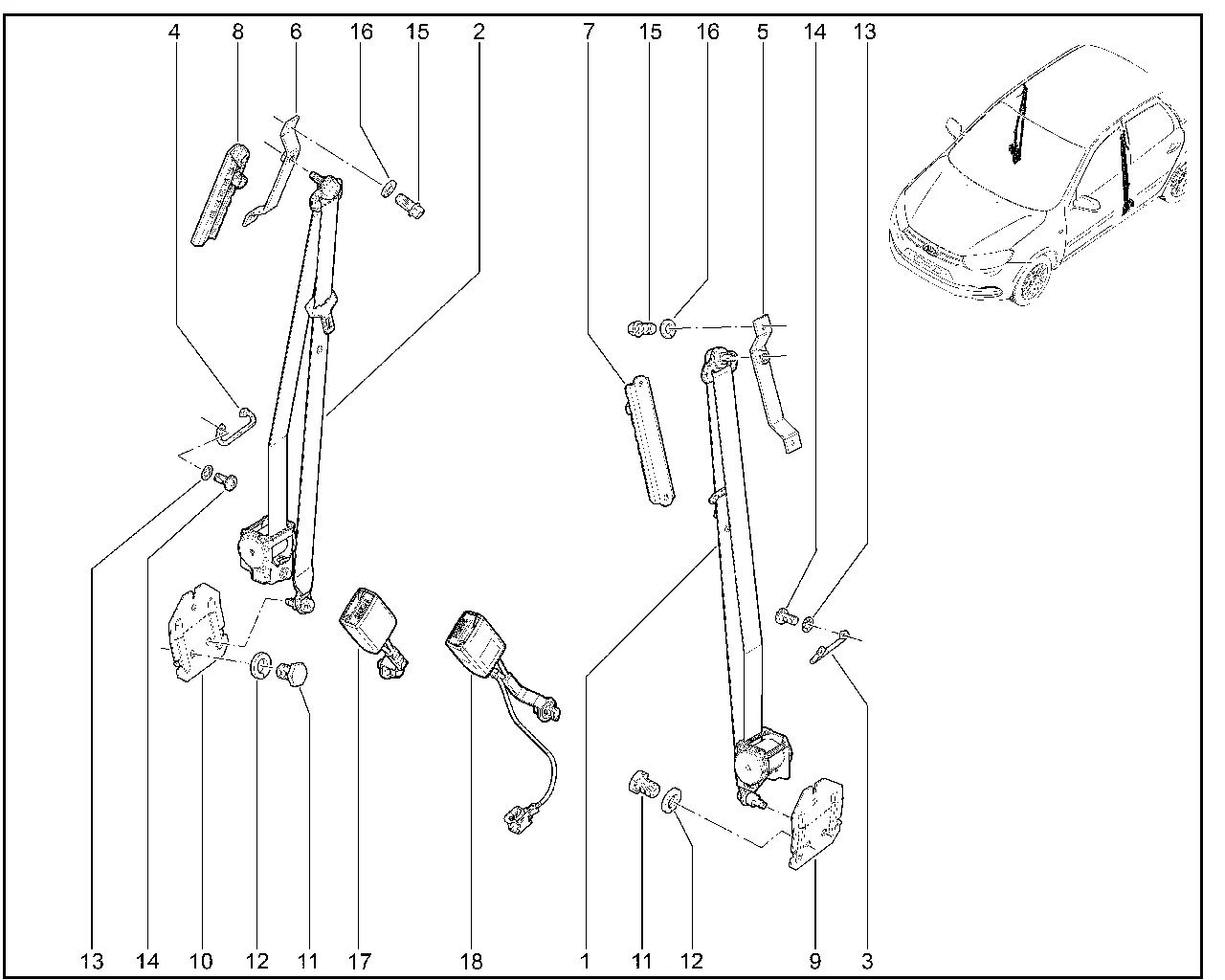 4 8 6 16 15 2 7 15 16 5 14 13

13 14 10 12 11 17 18 1 11 12 9 3