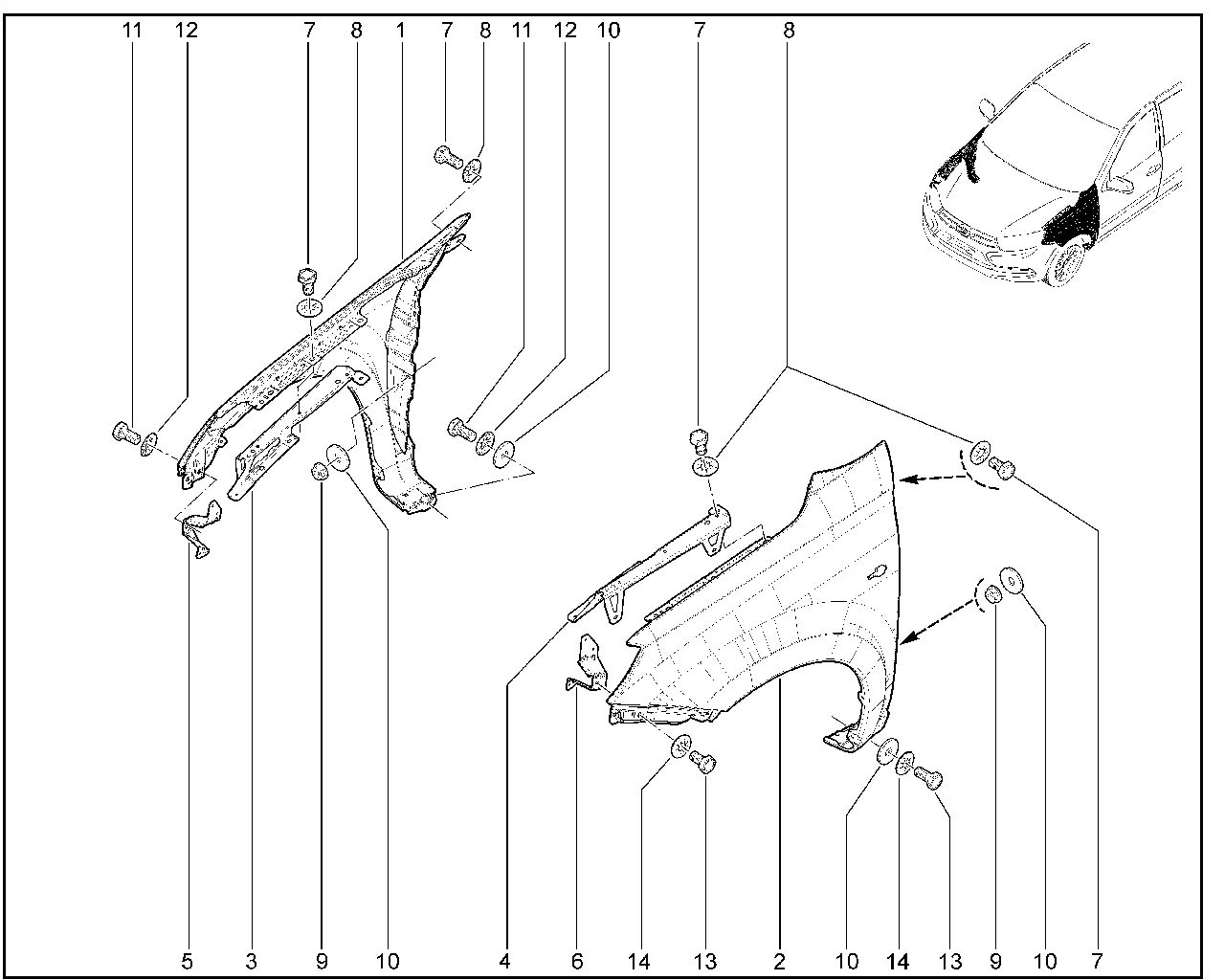 11 12 7 8 1 7 8 11 12 10 7 8

5 3 9 10 4 6 14 13 2 10 14 13 9 10 7