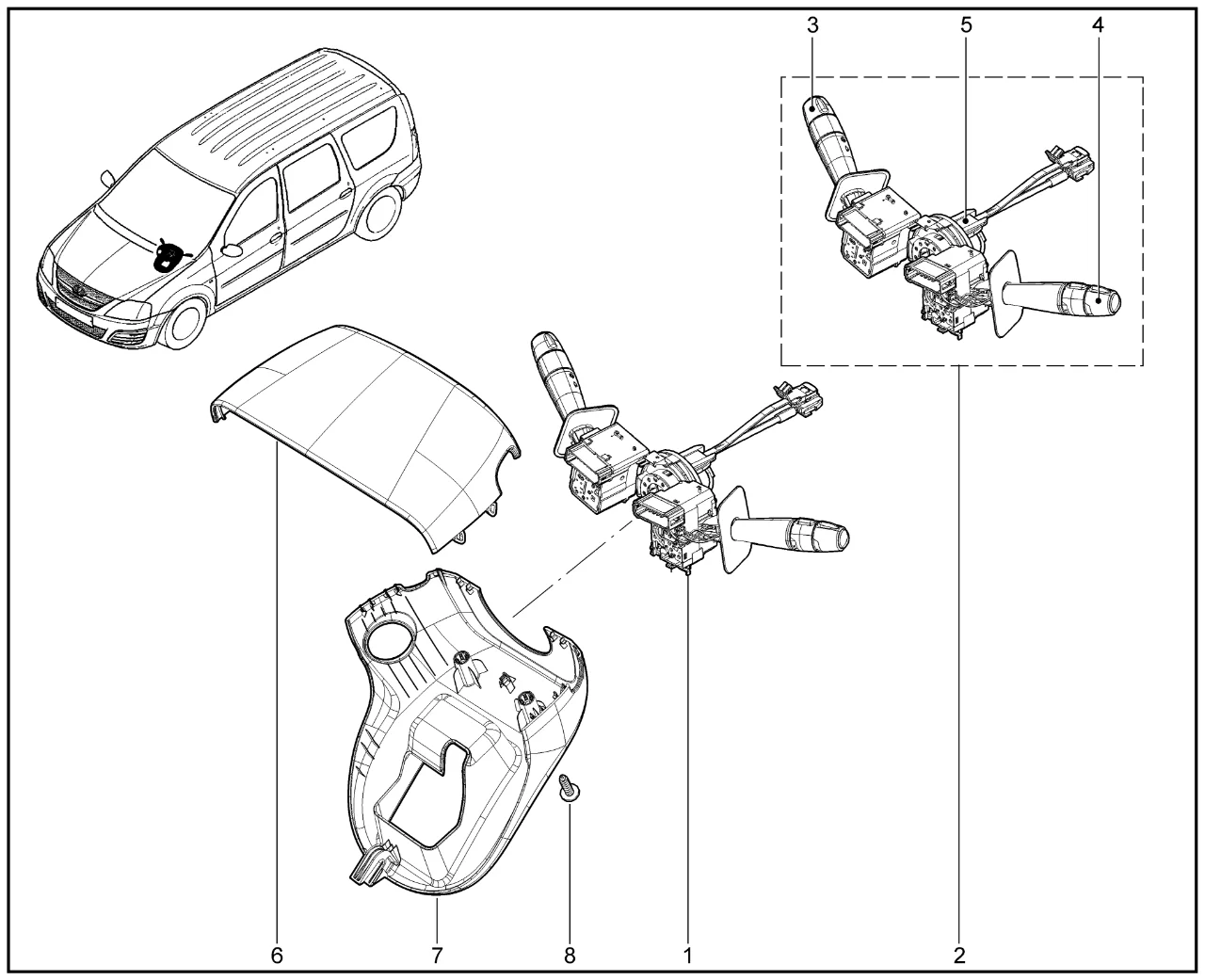 3
5
4
6
7
8
1
2