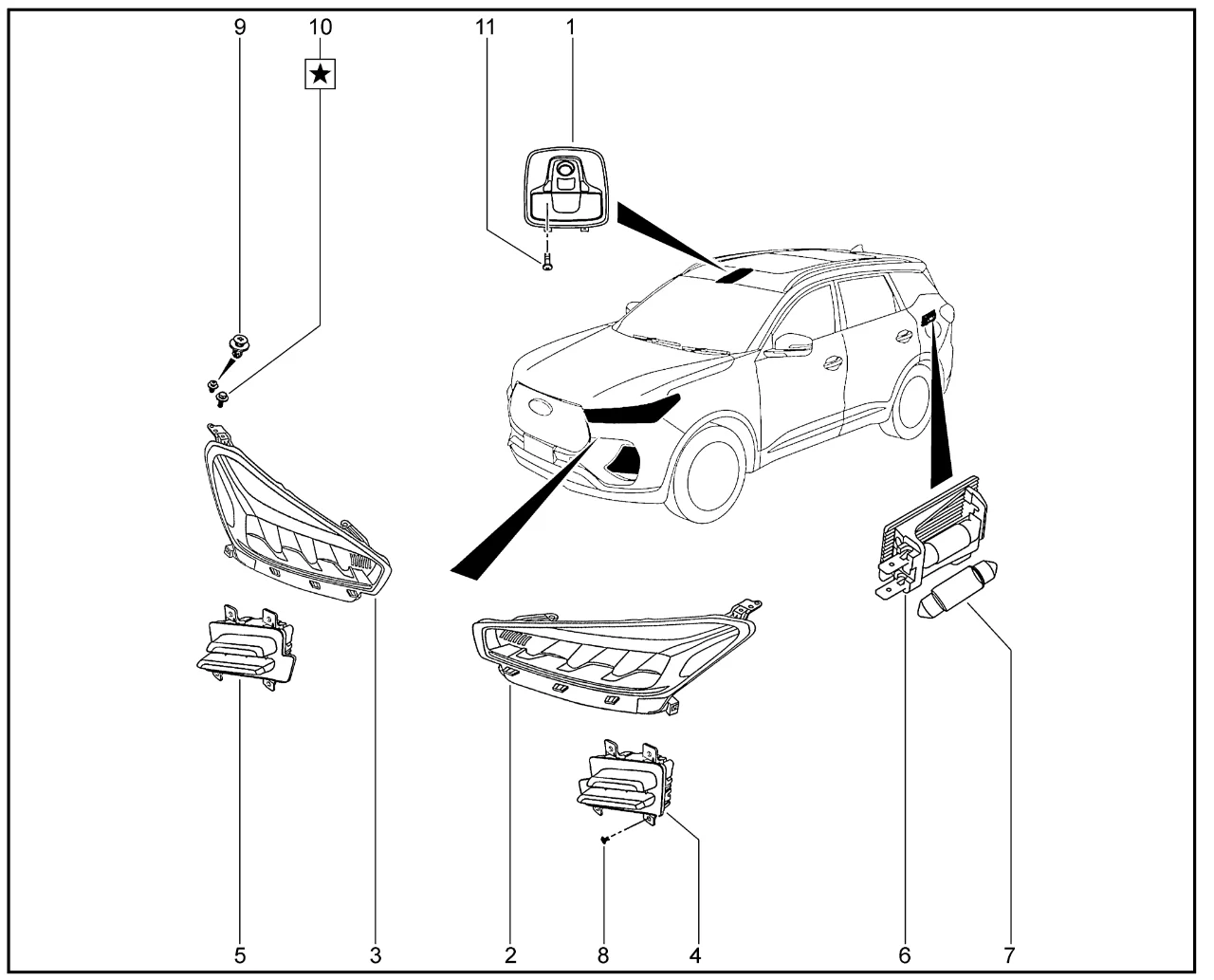 9
10
★
11
1
5
3
2
8
4
6
7