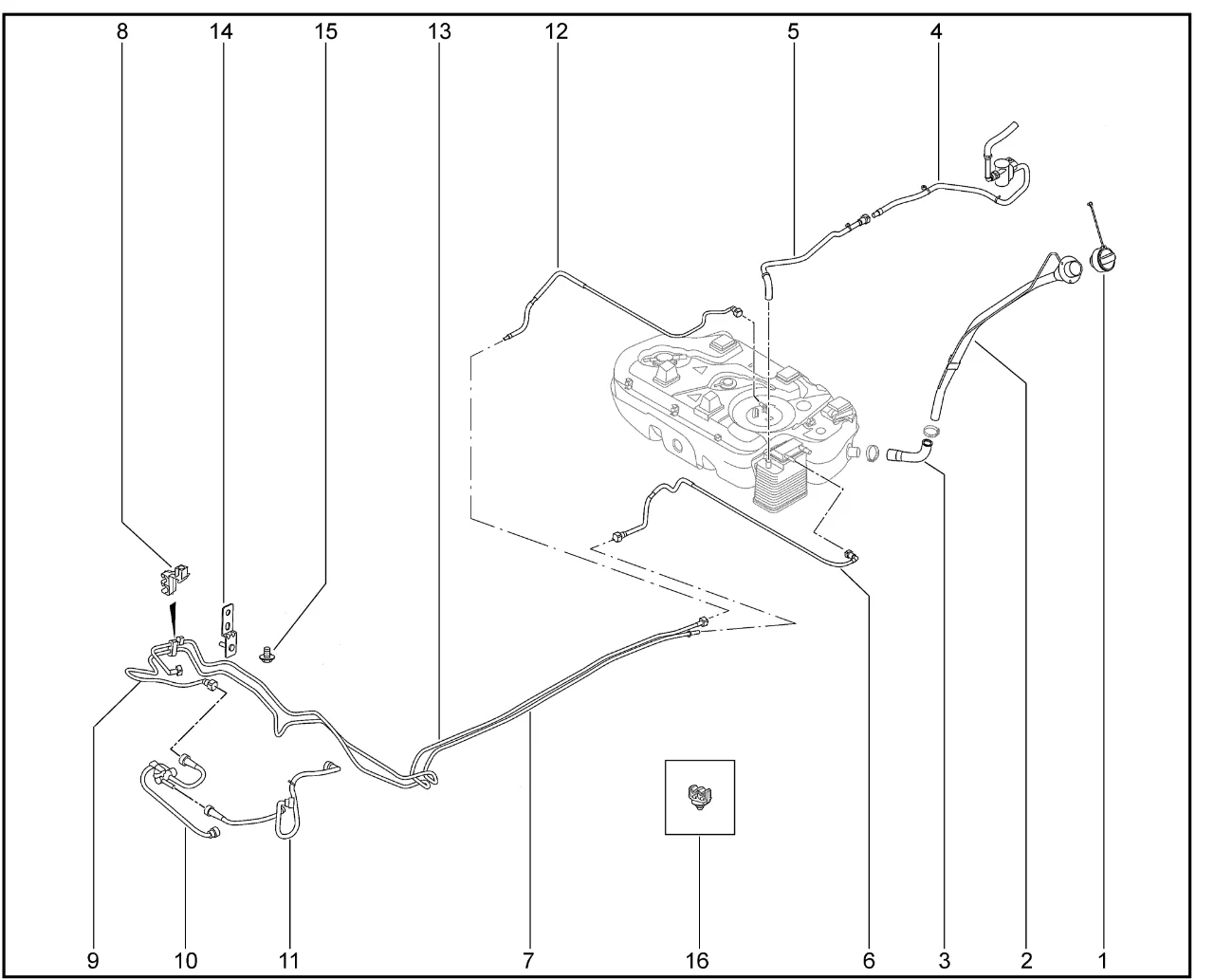 8 14 15 13 12 5 4

9 10 11 7 16 6 3 2 1